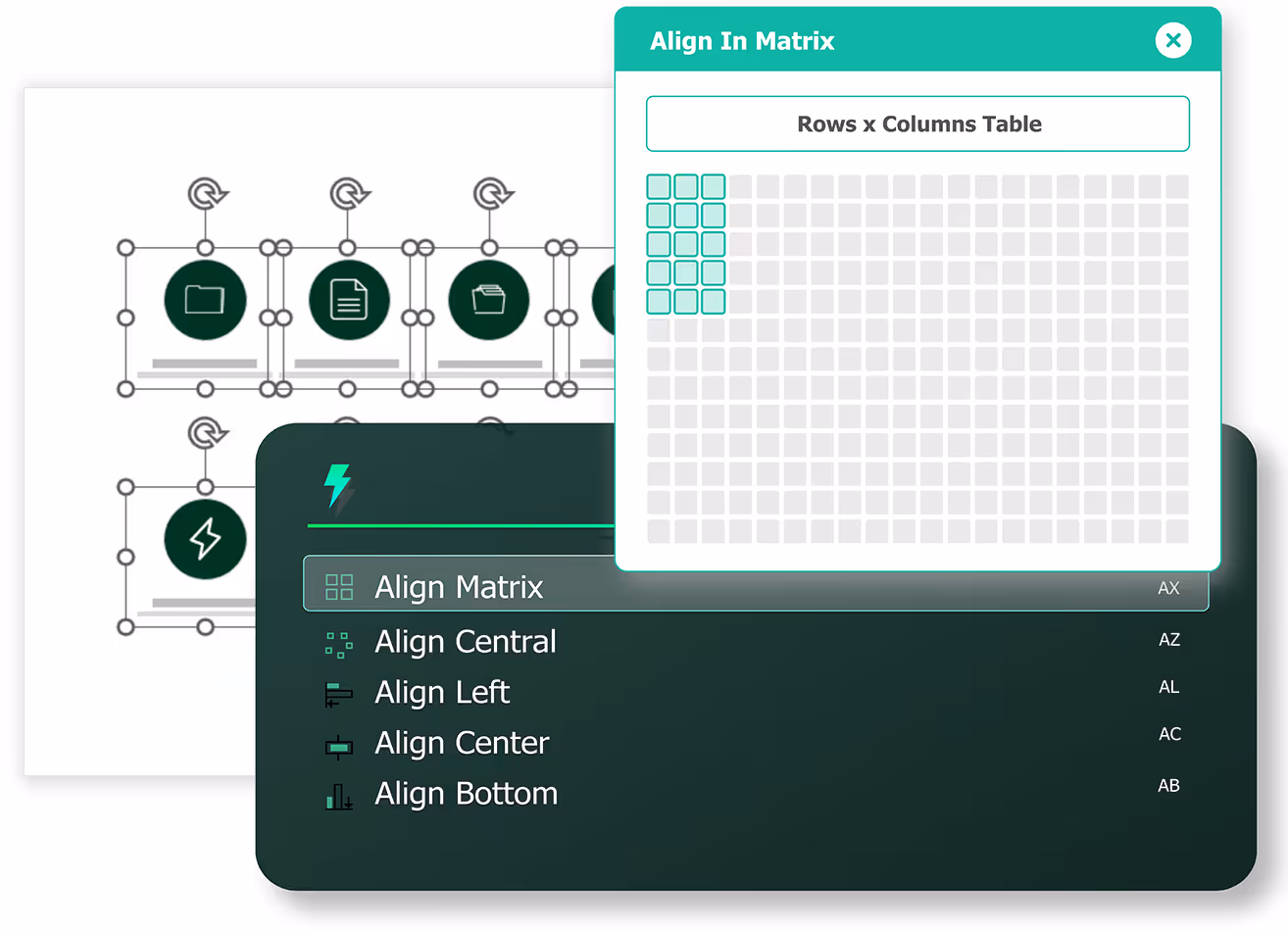 Align In Matrix

Rows x Columns Table

Align Matrix AX
Align Central AZ
Align Left AL
Align Center AC
Align Bottom AB