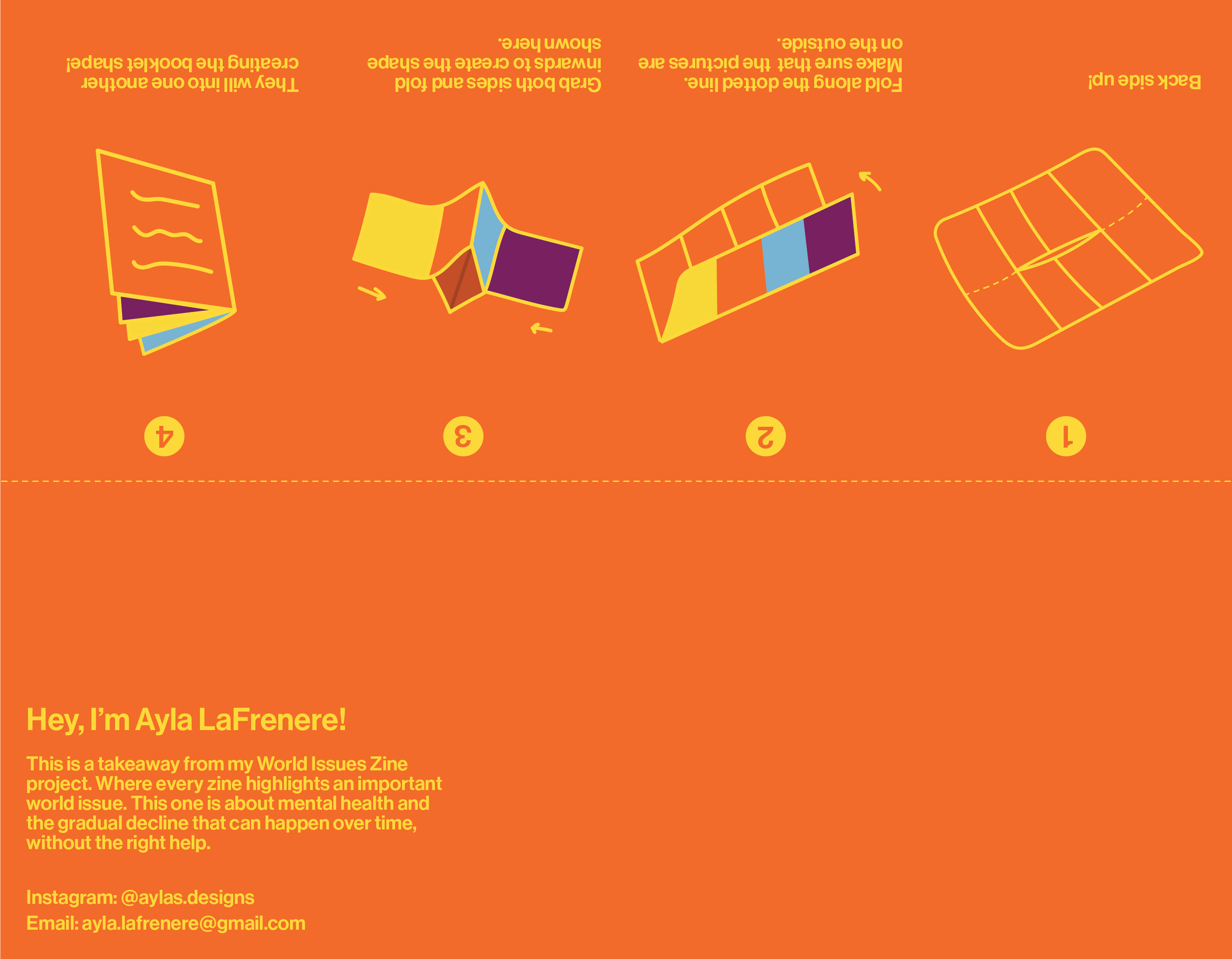 1

Back side up!

2

Fold along the dotted line. Make sure that the pictures are on the outside.

3

Grab both sides and fold inwards to create the shape shown here.

4

They will into one another creating the booklet shape!

Hey, I'm Ayla LaFrenere!

This is a takeaway from my World Issues Zine project. Where every zine highlights an important world issue. This one is about mental health and the gradual decline that can happen over time, without the right help.

Instagram: @aylas.designs

Email: ayla.lafrenere@gmail.com