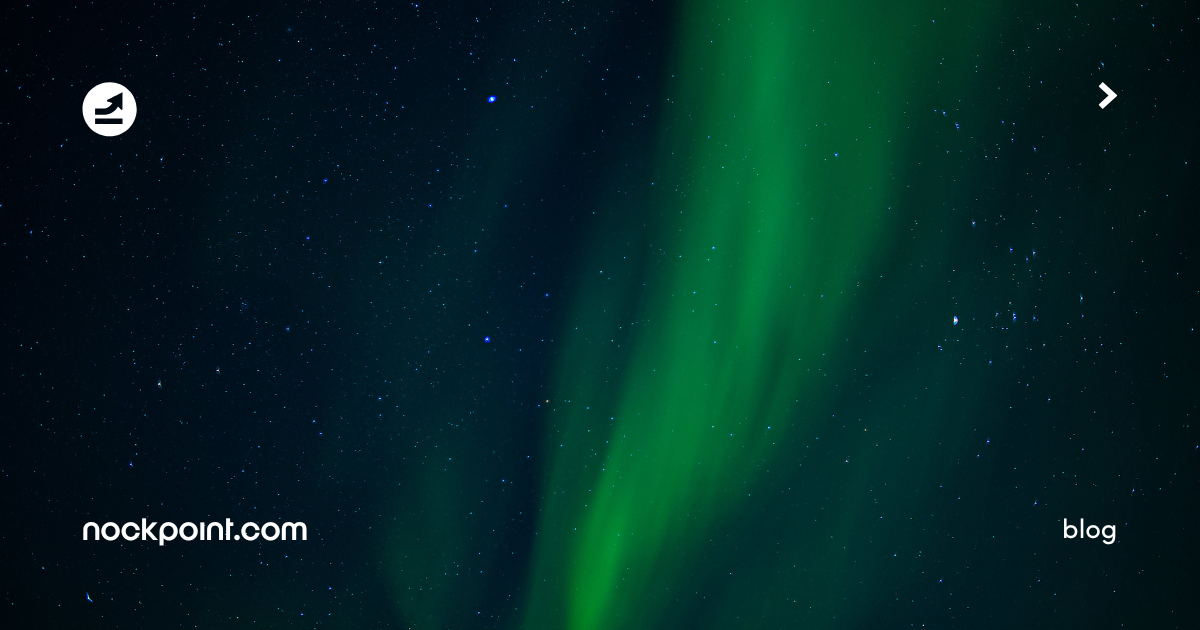 nockpoint.com

blog