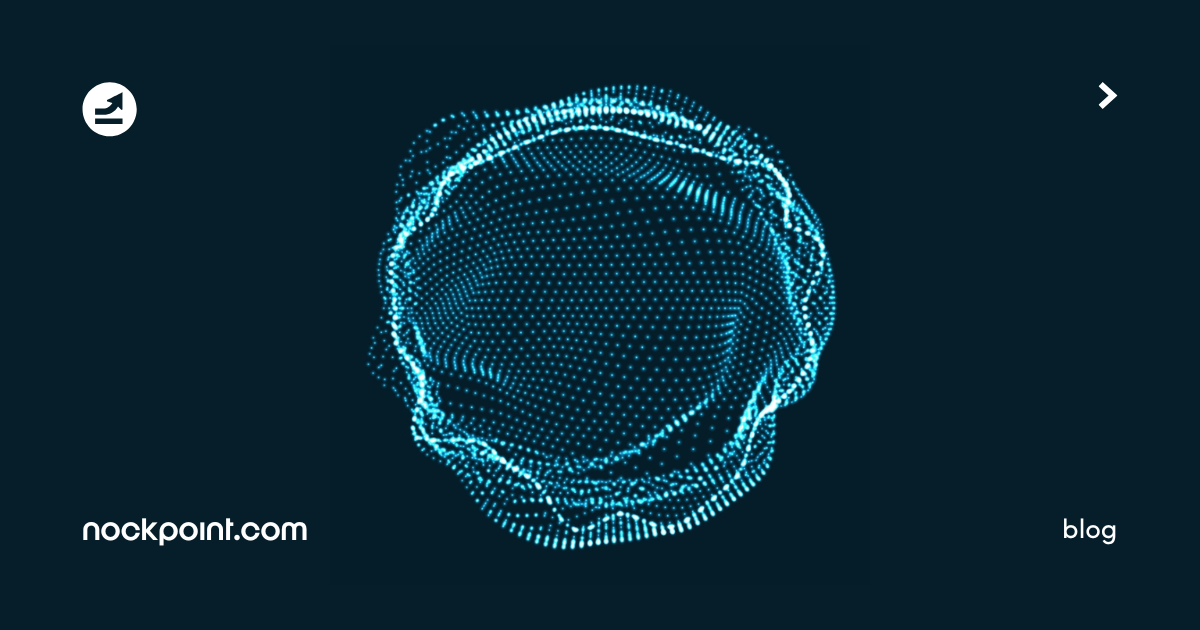 nockpoint.com

blog