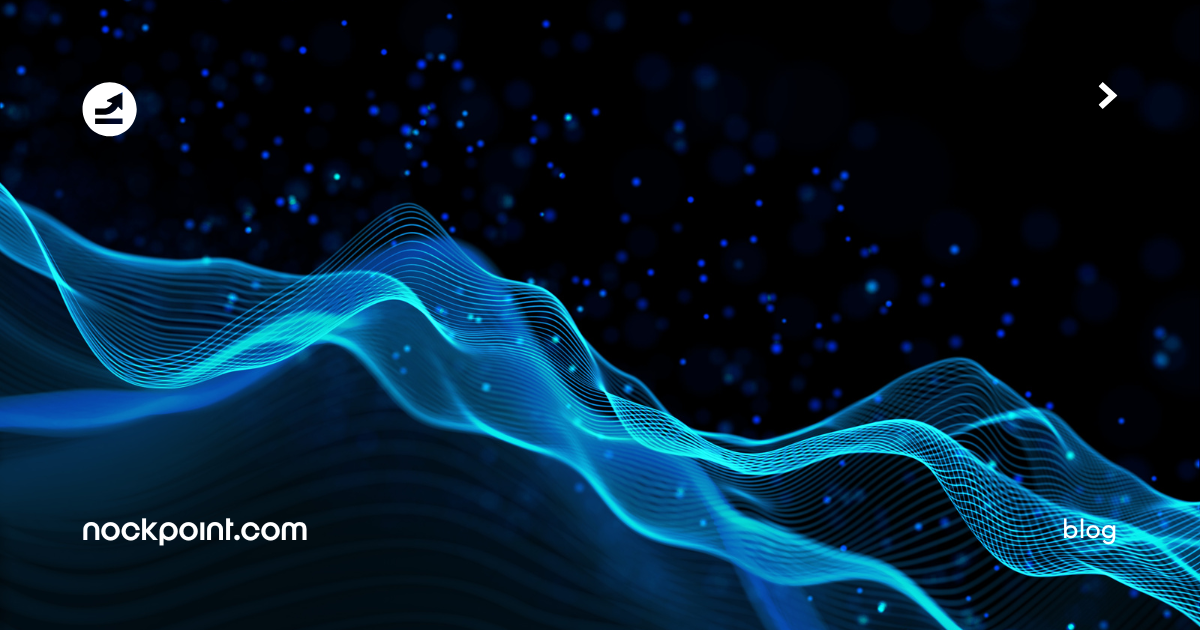 nockpoint.com

blog