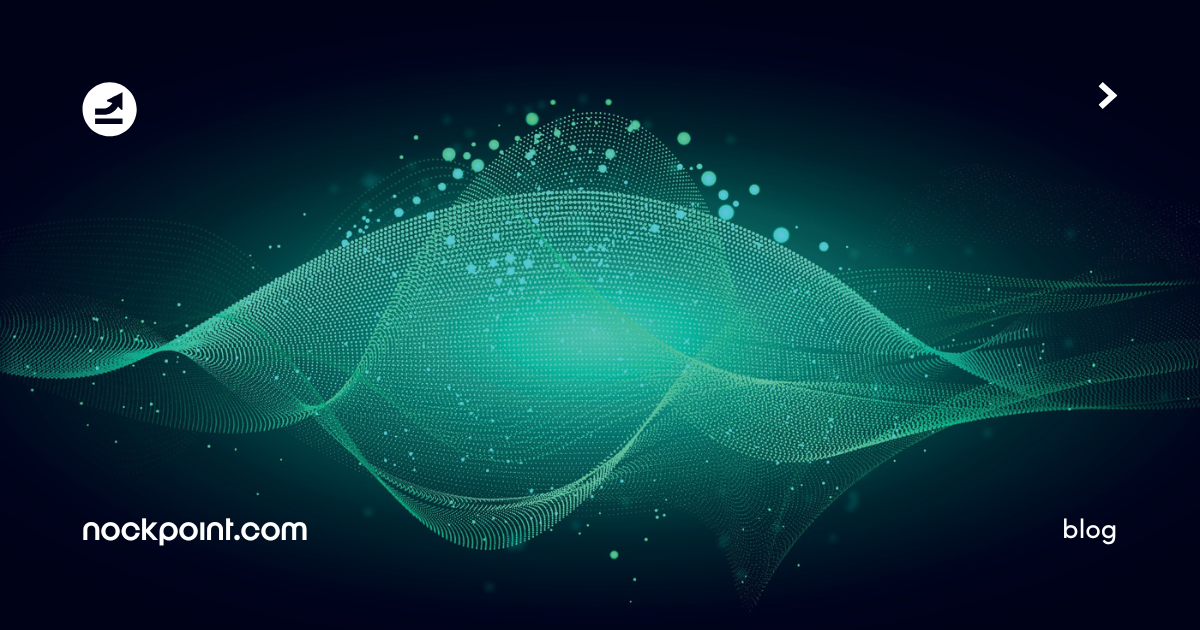 nockpoint.com

blog