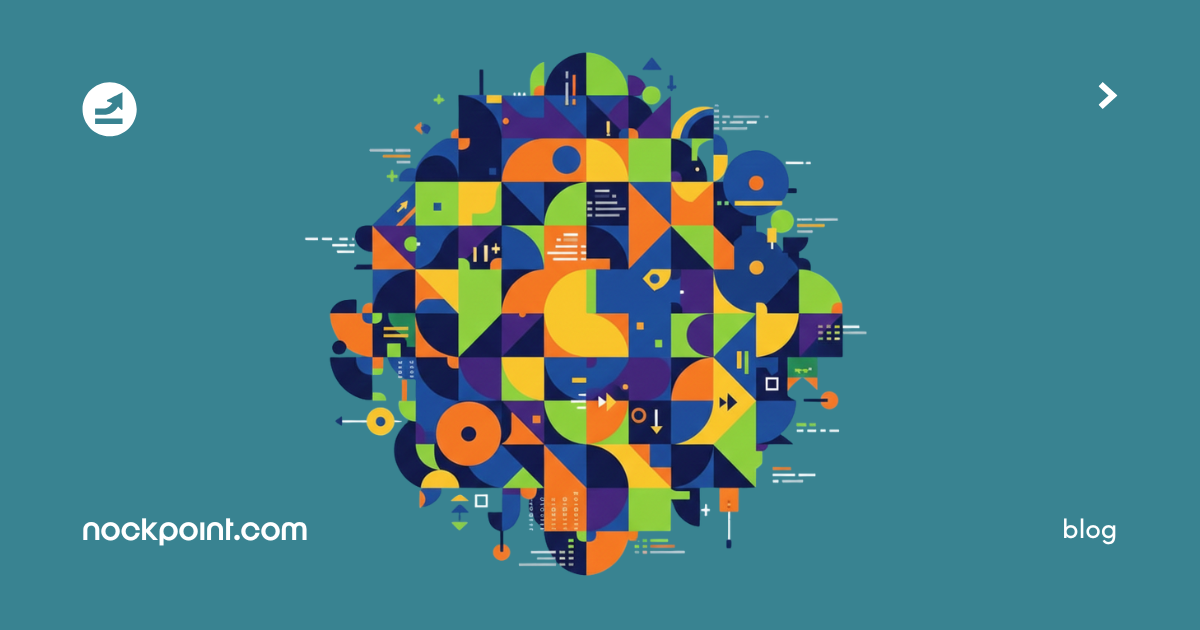 nockpoint.com

blog