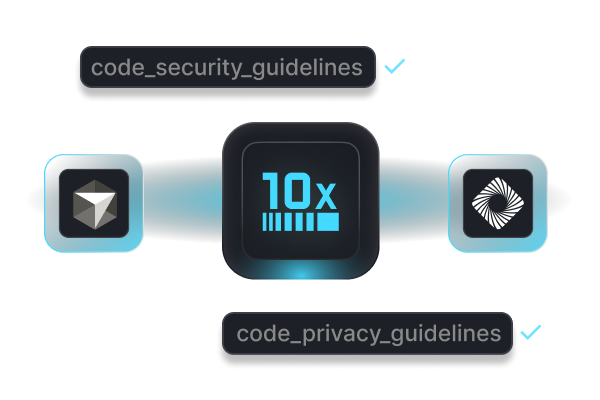 code_security_guidelines

10x

code_privacy_guidelines