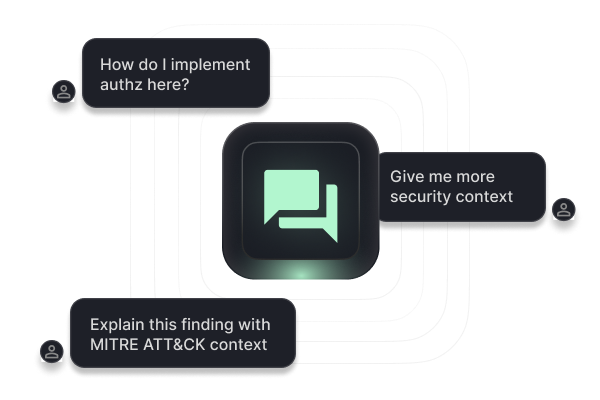 How do I implement authz here?

Give me more security context

Explain this finding with MITRE ATT&CK context