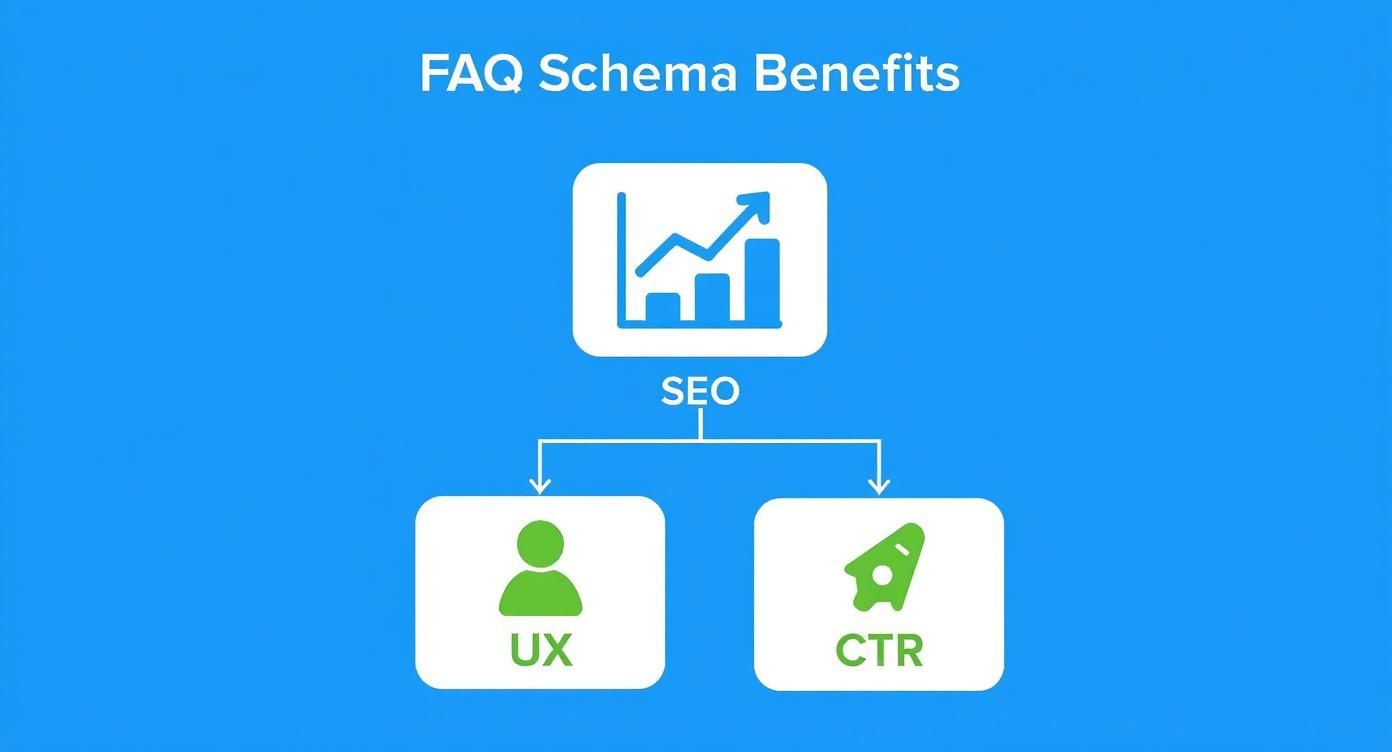 FAQ Schema Benefits

SEO

UX

CTR