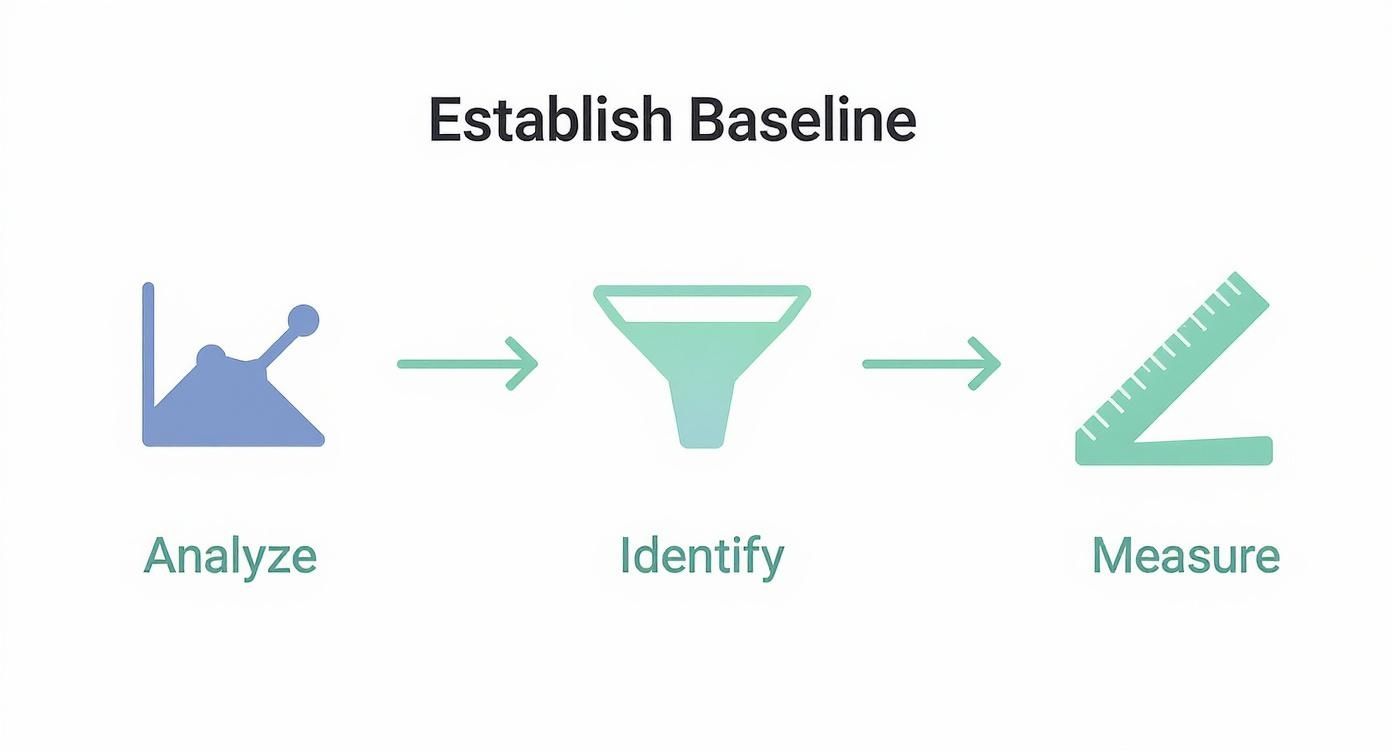 Establish Baseline

Analyze

Identify

Measure