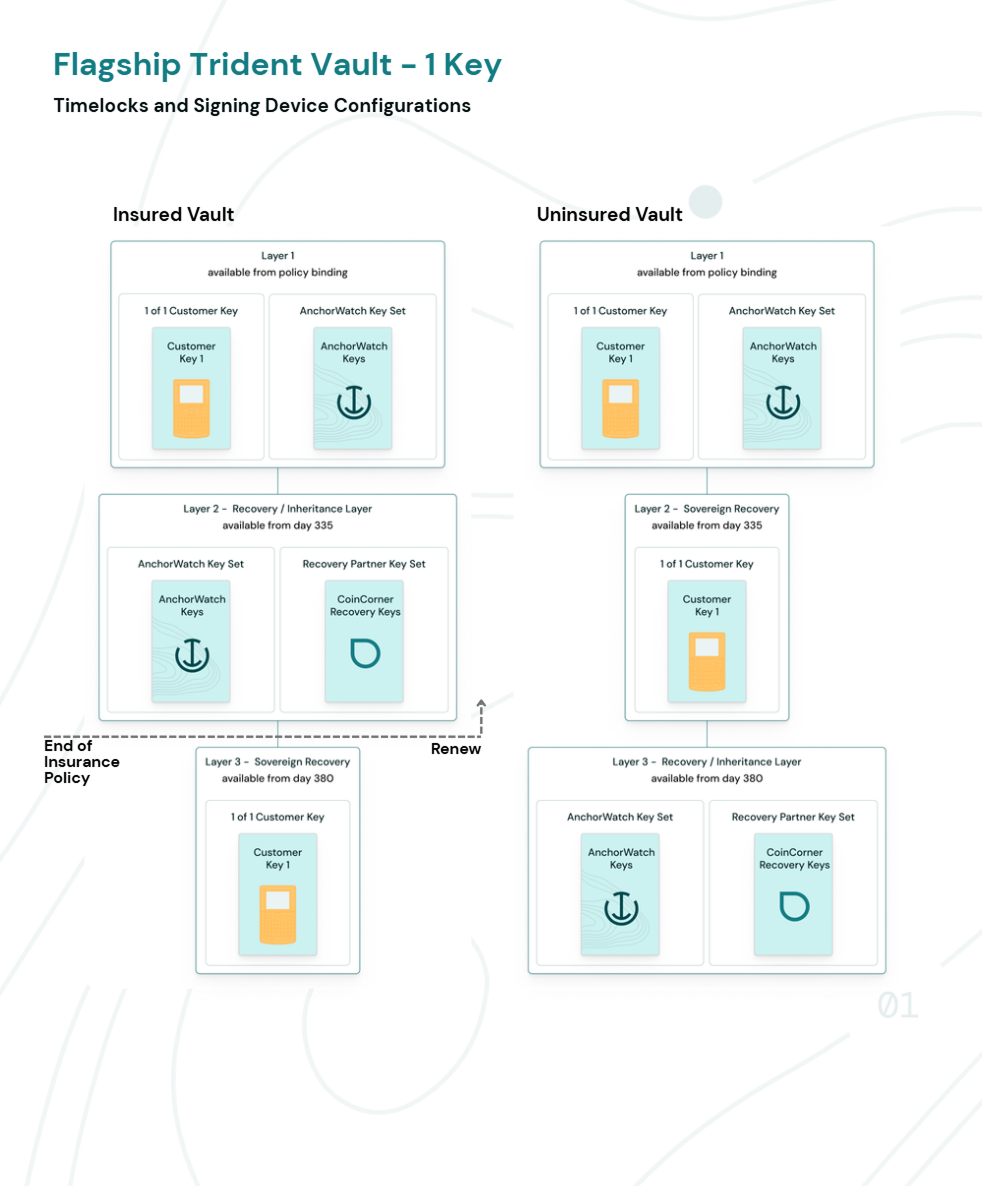 Flagship Trident Vault - 1 Key

Timelocks and Signing Device Configurations

Insured Vault

Layer 1
available from policy binding

1 of 1 Customer Key

Customer Key 1

AnchorWatch Key Set

AnchorWatch Keys

Layer 2 - Recovery / Inheritance Layer
available from day 335

AnchorWatch Key Set

AnchorWatch Keys

Recovery Partner Key Set

CoinCorner Recovery Keys

End of Insurance Policy

Renew

Layer 3 - Sovereign Recovery
available from day 380

1 of 1 Customer Key

Customer Key 1

Uninsured Vault

Layer 1
available from policy binding

1 of 1 Customer Key

Customer Key 1

AnchorWatch Key Set

AnchorWatch Keys

Layer 2 - Sovereign Recovery
available from day 335

1 of 1 Customer Key

Customer Key 1

Layer 3 - Recovery / Inheritance Layer
available from day 380

AnchorWatch Key Set

AnchorWatch Keys

Recovery Partner Key Set

CoinCorner Recovery Keys

01