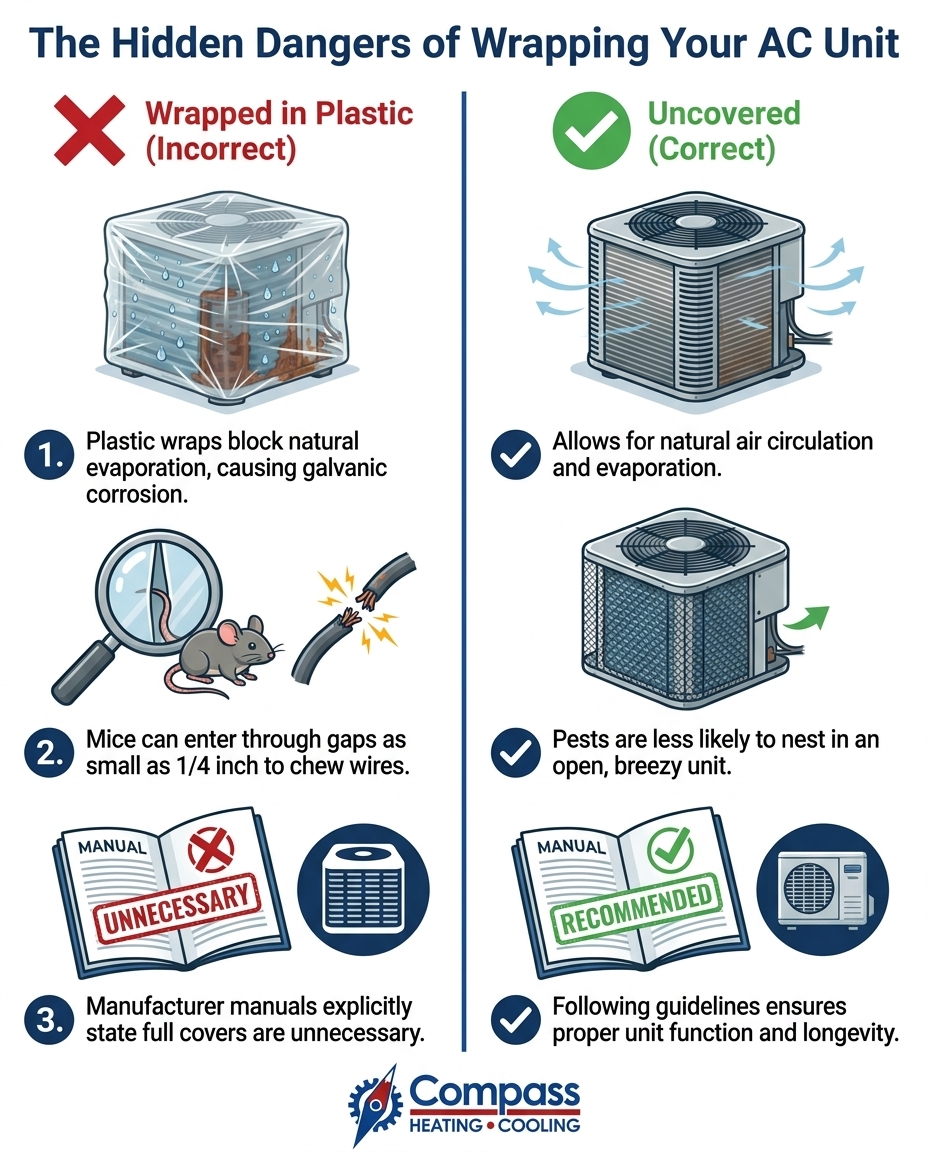 The Hidden Dangers of Wrapping Your AC Unit

Wrapped in Plastic (Incorrect)

1. Plastic wraps block natural evaporation, causing galvanic corrosion.

2. Mice can enter through gaps as small as 1/4 inch to chew wires.

MANUAL
UNNECESSARY

3. Manufacturer manuals explicitly state full covers are unnecessary.

Uncovered (Correct)

Allows for natural air circulation and evaporation.

Pests are less likely to nest in an open, breezy unit.

MANUAL
RECOMMENDED

Following guidelines ensures proper unit function and longevity.

Compass
HEATING • COOLING