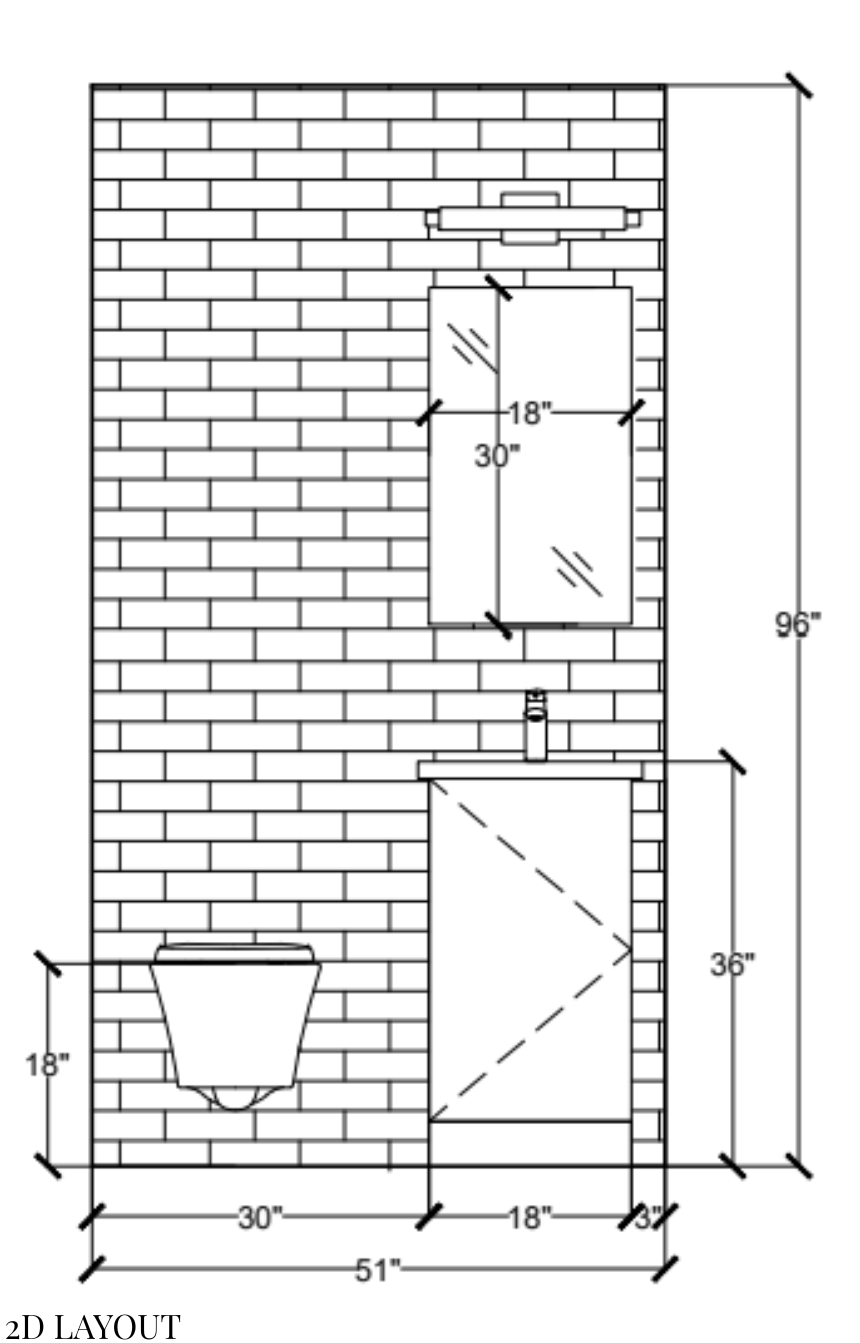 18"
30"
96"
36"
18"
30"
18"
3"
51"
2D LAYOUT