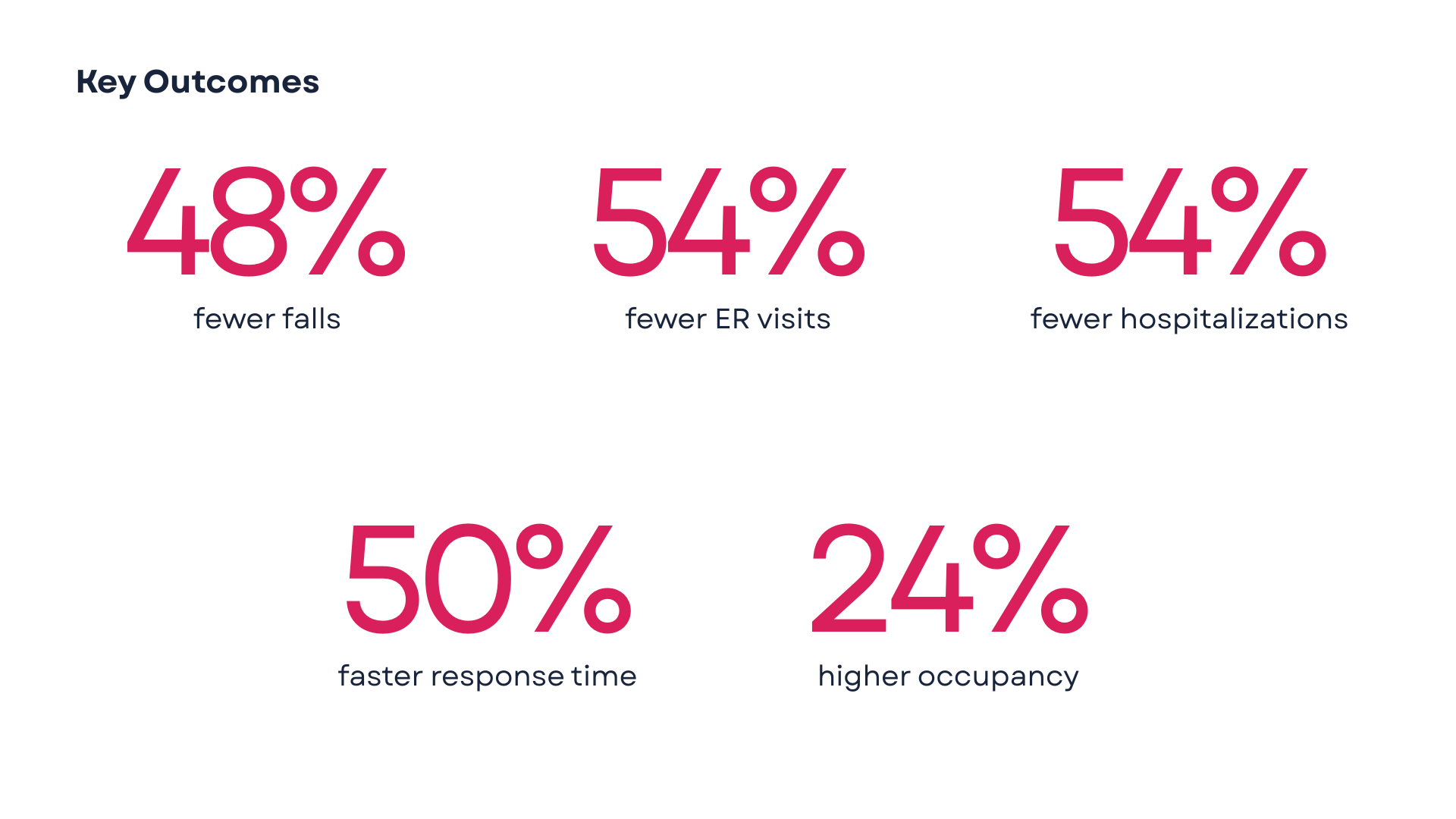 Key Outcomes

48%
fewer falls

54%
fewer ER visits

54%
fewer hospitalizations

50%
faster response time

24%
higher occupancy