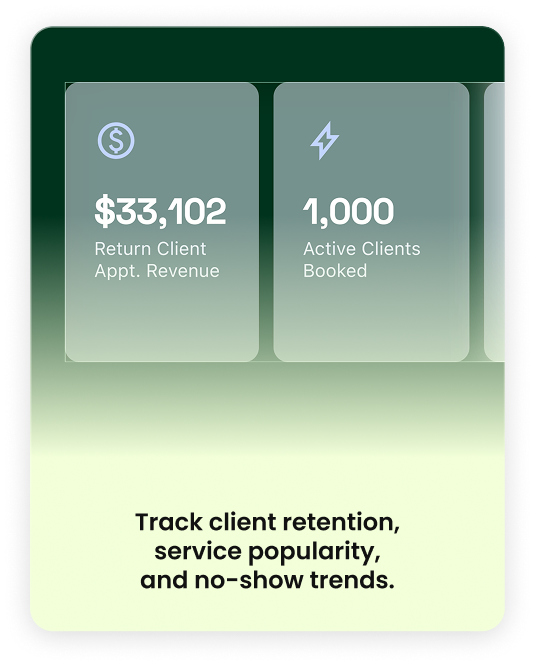 $33,102
Return Client
Appt. Revenue

1,000
Active Clients
Booked

Track client retention, service popularity, and no-show trends.