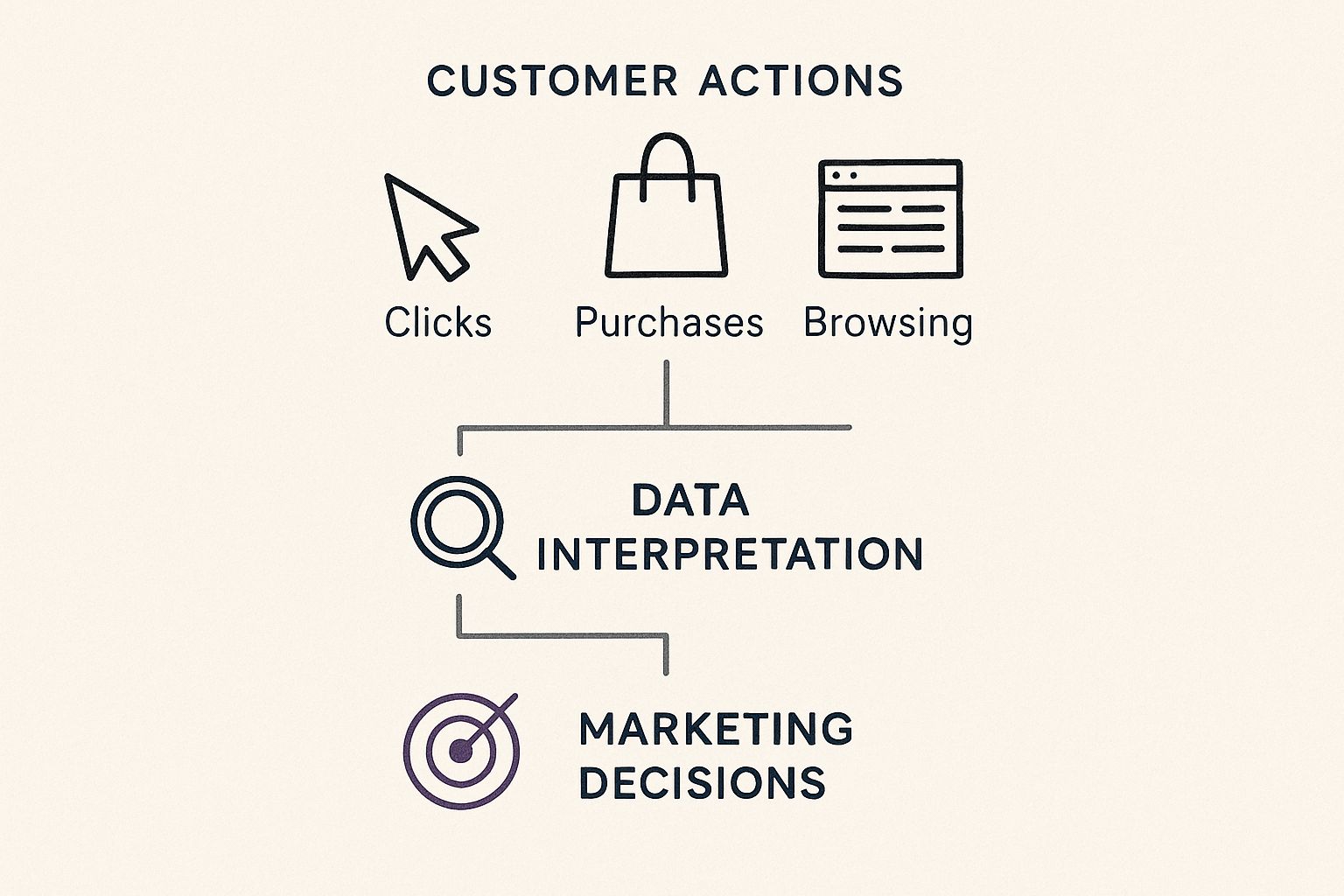 CUSTOMER ACTIONS

Clicks

Purchases

Browsing

DATA INTERPRETATION

MARKETING DECISIONS