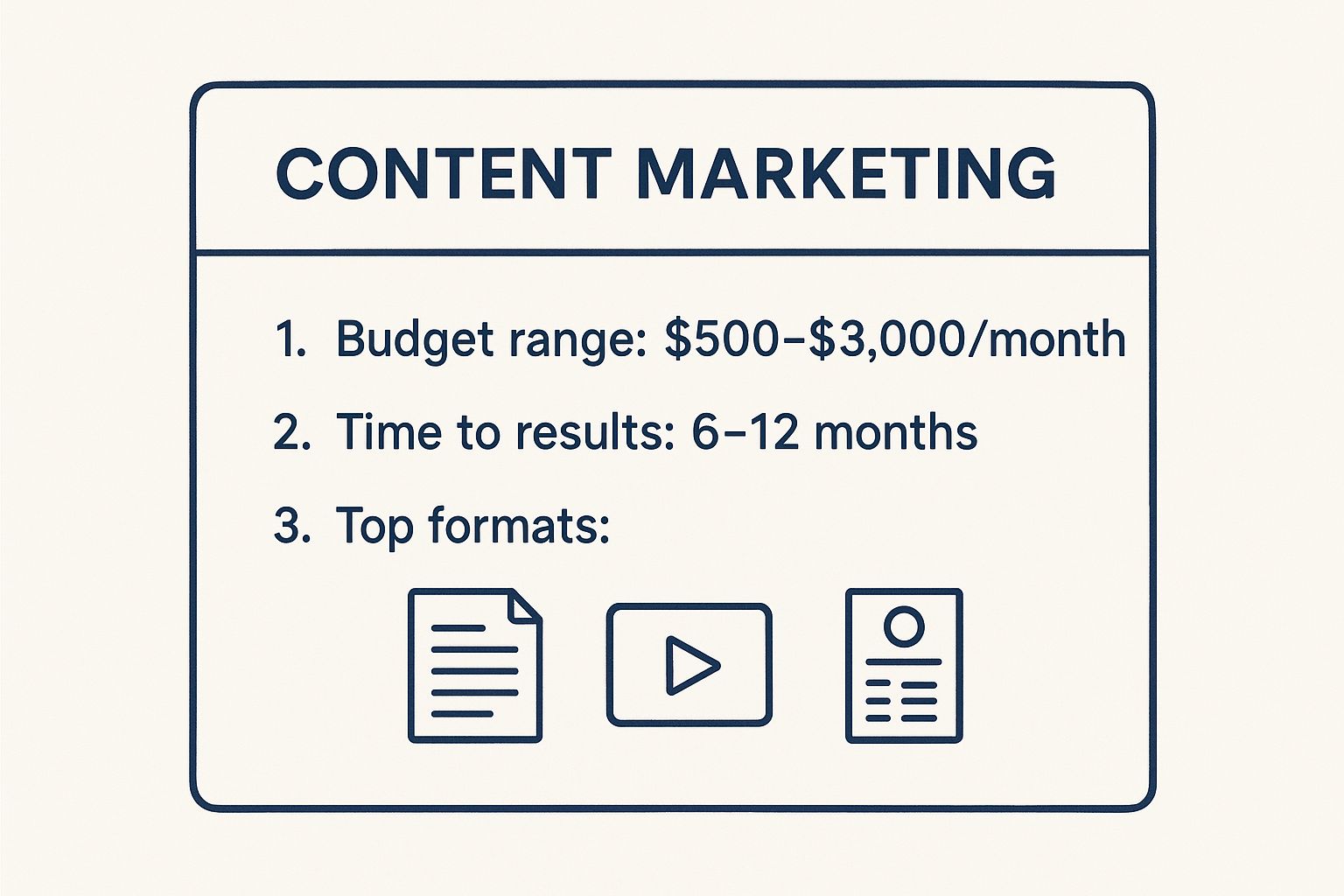 CONTENT MARKETING

1. Budget range: \$500–\$3,000/month

2. Time to results: 6–12 months

3. Top formats: