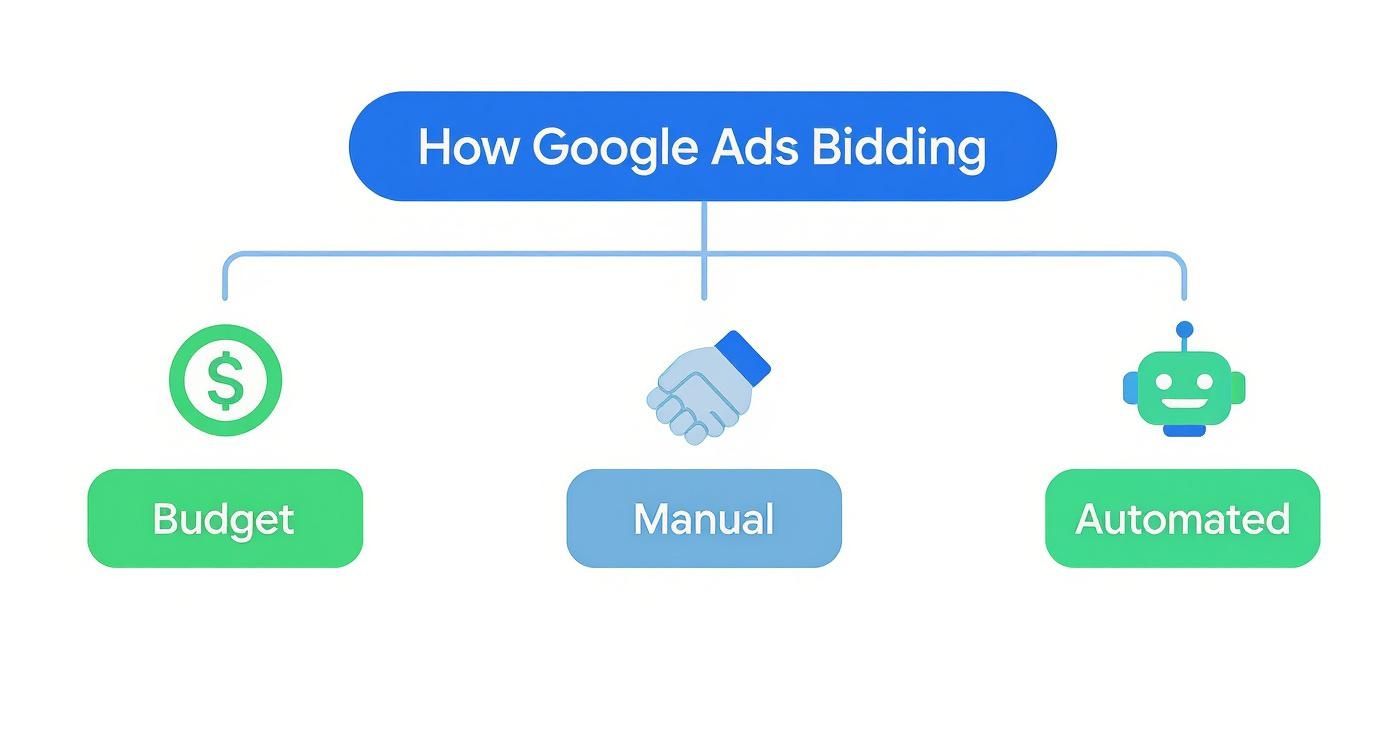 How Google Ads Bidding

$

Budget

Manual

Automated