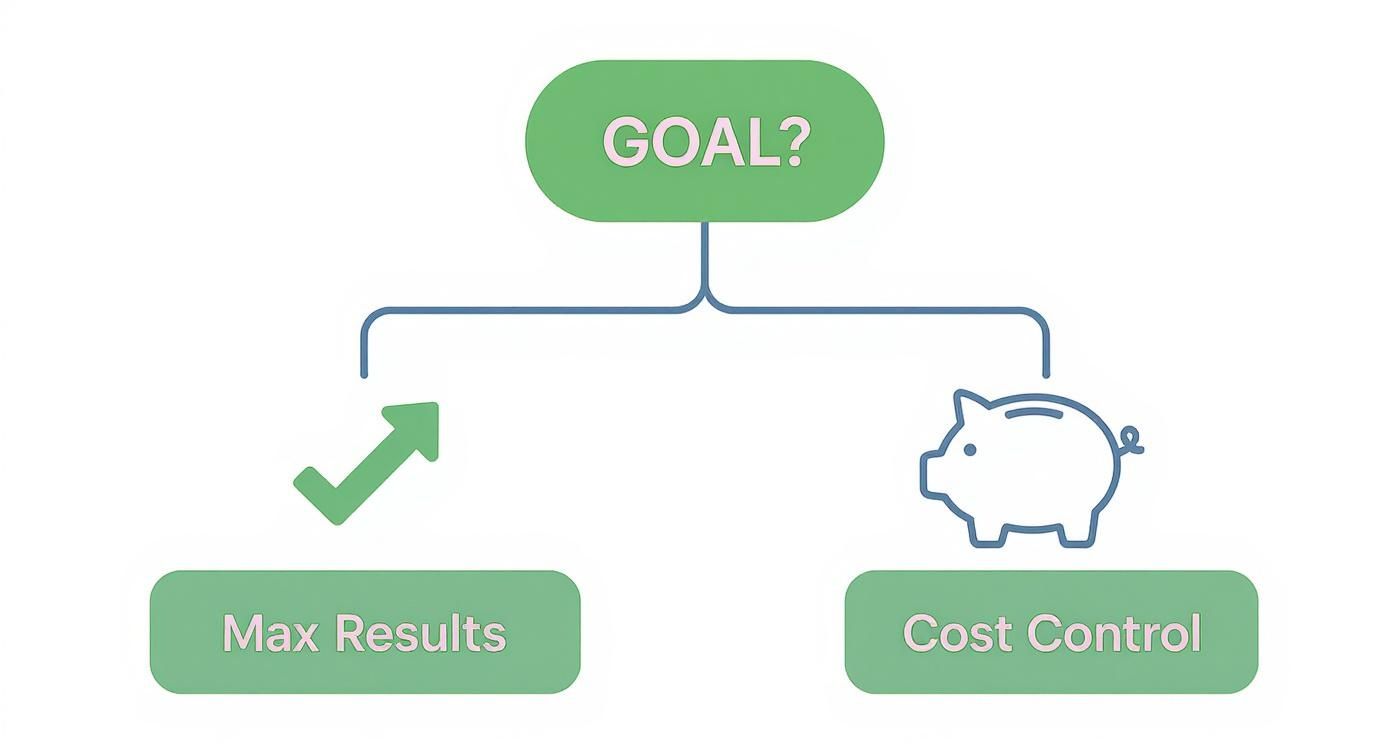 GOAL?

Max Results

Cost Control