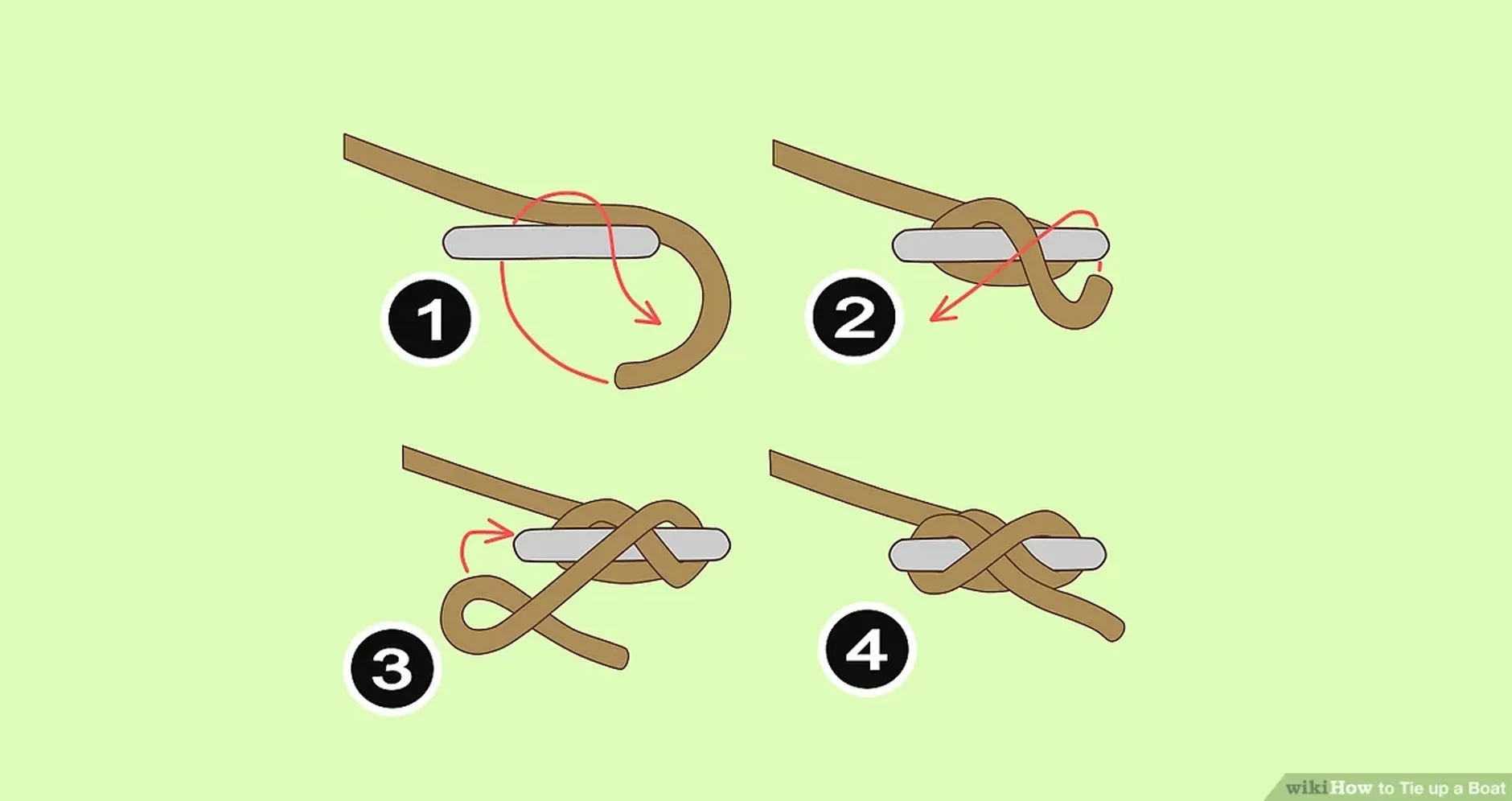 1
2
3
4
wikiHow to Tie up a Boat