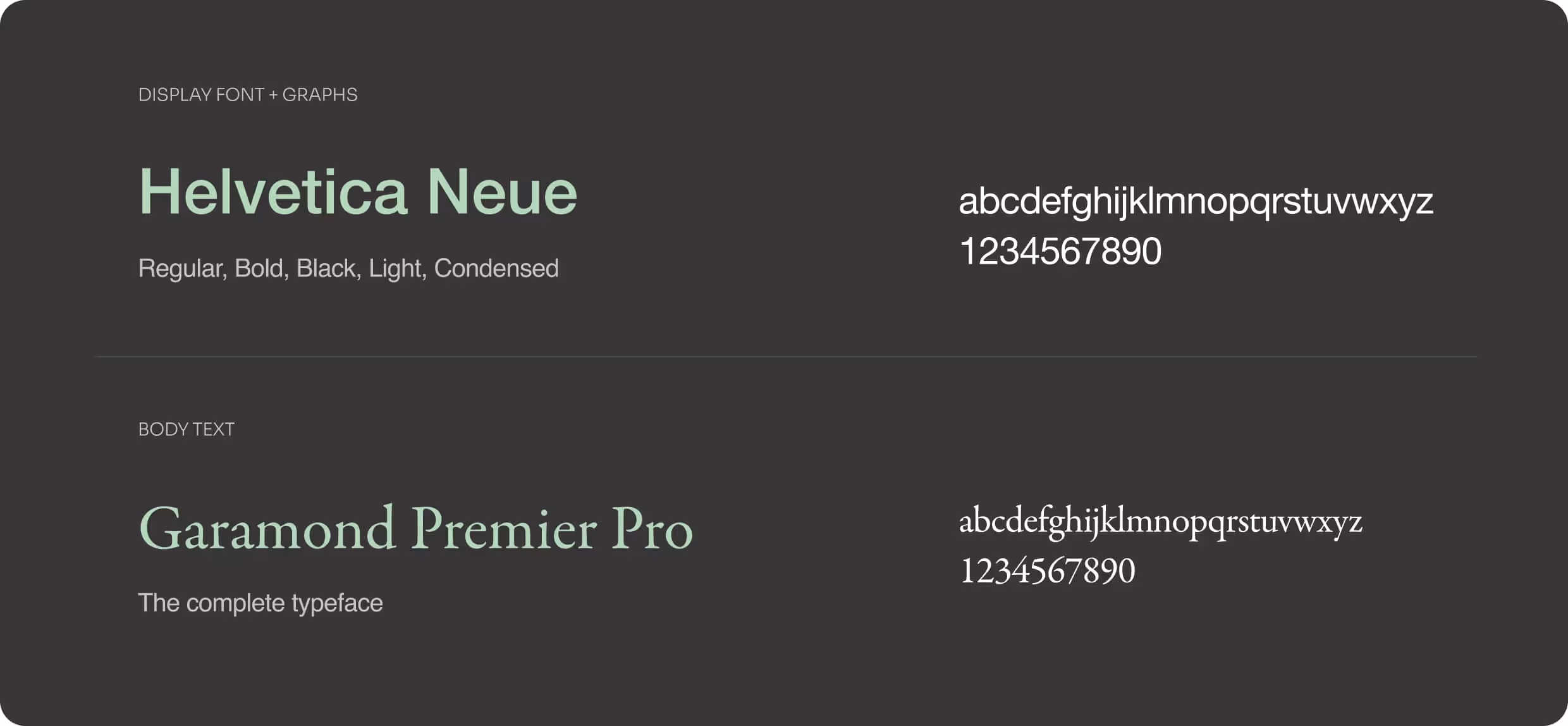 DISPLAY FONT + GRAPHS

Helvetica Neue

Regular, Bold, Black, Light, Condensed

abcdefghijklmnopqrstuvwxyz
1234567890

BODY TEXT

Garamond Premier Pro

The complete typeface

abcdefghijklmnopqrstuvwxyz
1234567890