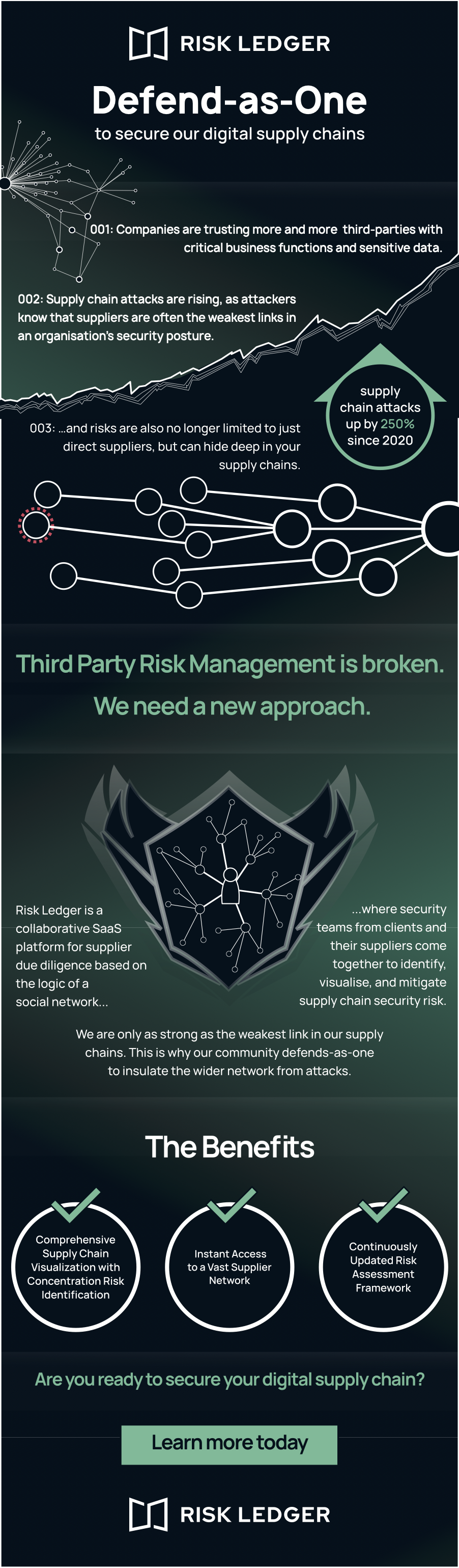 RISK LEDGER

Defend-as-One

to secure our digital supply chains

001: Companies are trusting more and more third-parties with critical business functions and sensitive data.

002: Supply chain attacks are rising, as attackers know that suppliers are often the weakest links in an organisation's security posture.

supply chain attacks up by 250% since 2020

003: ...and risks are also no longer limited to just direct suppliers, but can hide deep in your supply chains.

Third Party Risk Management is broken.

We need a new approach.

Risk Ledger is a collaborative SaaS platform for supplier due diligence based on the logic of a social network...

...where security teams from clients and their suppliers come together to identify, visualise, and mitigate supply chain security risk.

We are only as strong as the weakest link in our supply chains. This is why our community defends-as-one to insulate the wider network from attacks.

The Benefits

Comprehensive Supply Chain Visualization with Concentration Risk Identification

Instant Access to a Vast Supplier Network

Continuously Updated Risk Assessment Framework

Are you ready to secure your digital supply chain?

Learn more today

RISK LEDGER