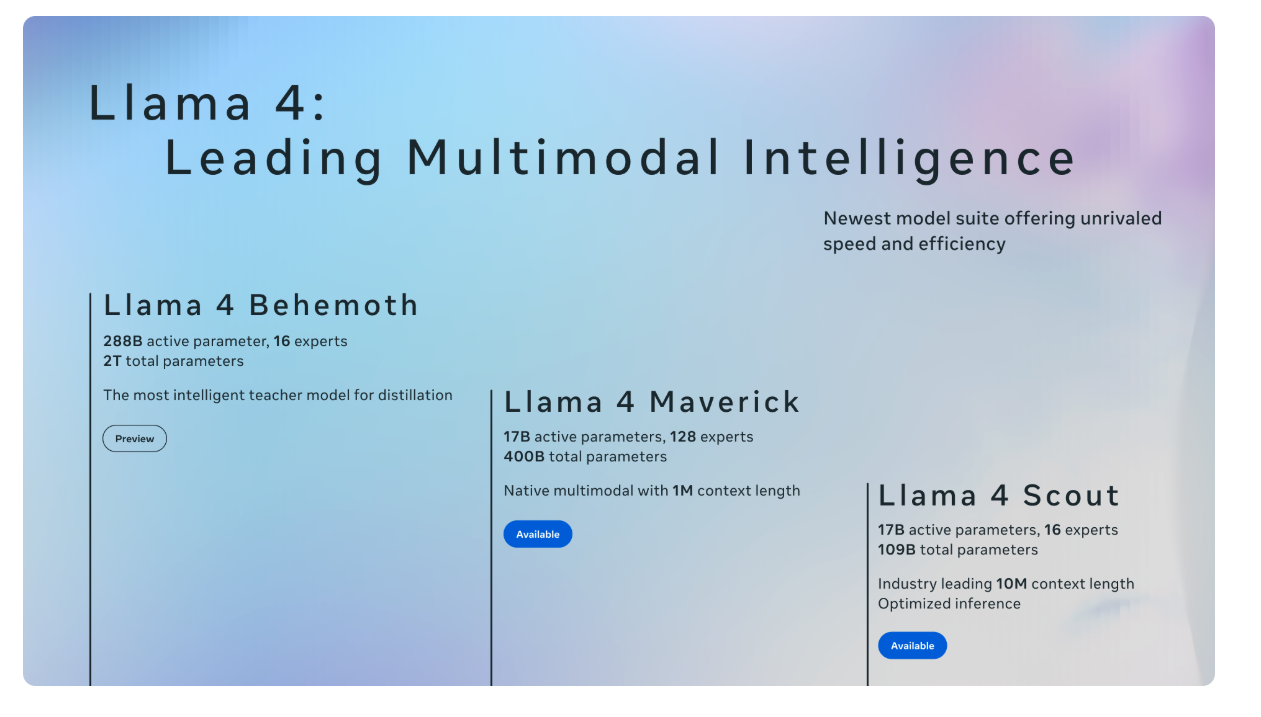 Llama 4:
Leading Multimodal Intelligence

Newest model suite offering unrivaled speed and efficiency

Llama 4 Behemoth

288B active parameter, 16 experts
2T total parameters

The most intelligent teacher model for distillation

Preview

Llama 4 Maverick

17B active parameters, 128 experts
400B total parameters

Native multimodal with 1M context length

Available

Llama 4 Scout

17B active parameters, 16 experts
109B total parameters

Industry leading 10M context length
Optimized inference

Available