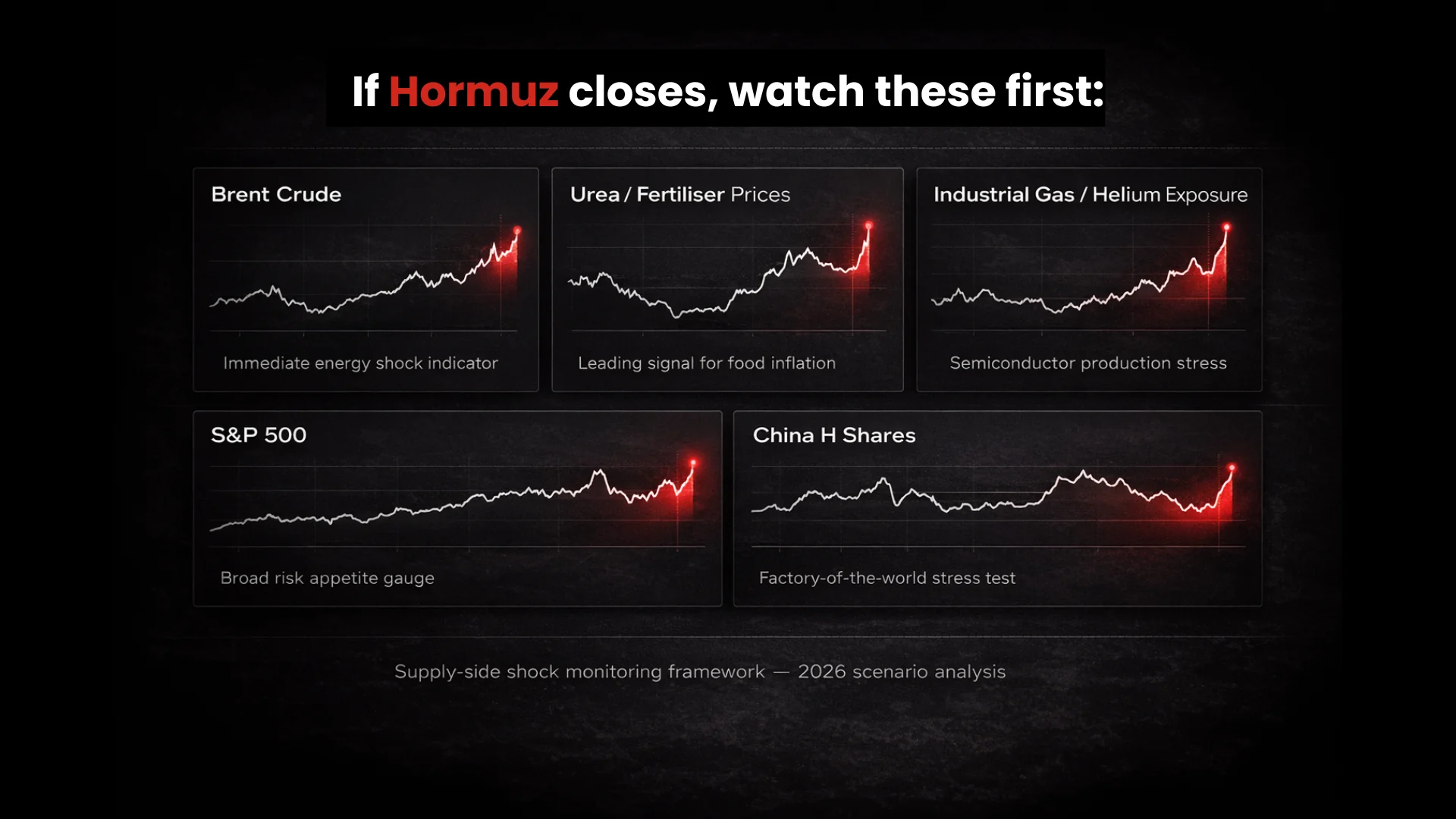 If Hormuz closes, watch these first:

Brent Crude

Immediate energy shock indicator

Urea / Fertiliser Prices

Leading signal for food inflation

Industrial Gas / Helium Exposure

Semiconductor production stress

S&P 500

Broad risk appetite gauge

China H Shares

Factory-of-the-world stress test

Supply-side shock monitoring framework — 2026 scenario analysis