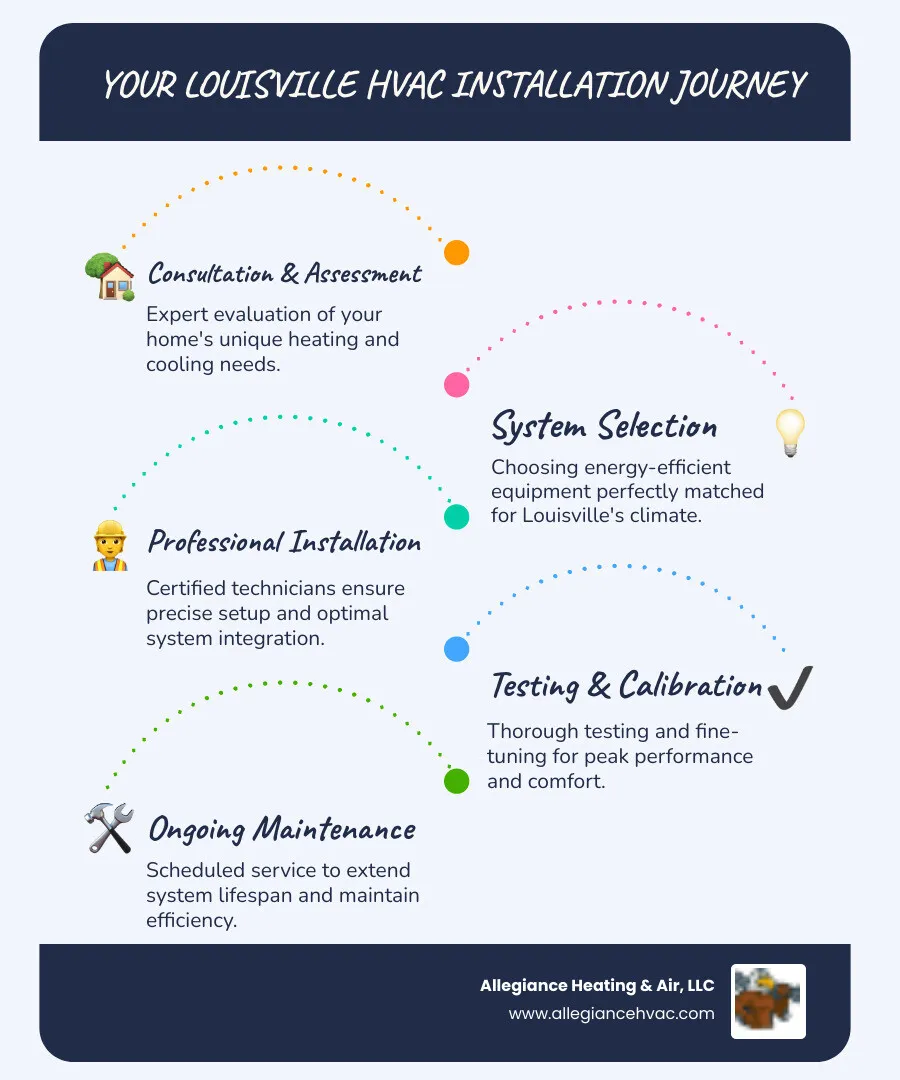 YOUR LOUISVILLE HVAC INSTALLATION JOURNEY

Consultation & Assessment

Expert evaluation of your home's unique heating and cooling needs.

System Selection

Choosing energy-efficient equipment perfectly matched for Louisville's climate.

Professional Installation

Certified technicians ensure precise setup and optimal system integration.

Testing & Calibration

Thorough testing and fine-tuning for peak performance and comfort.

Ongoing Maintenance

Scheduled service to extend system lifespan and maintain efficiency.

Allegiance Heating & Air, LLC
www.allegiancehvac.com