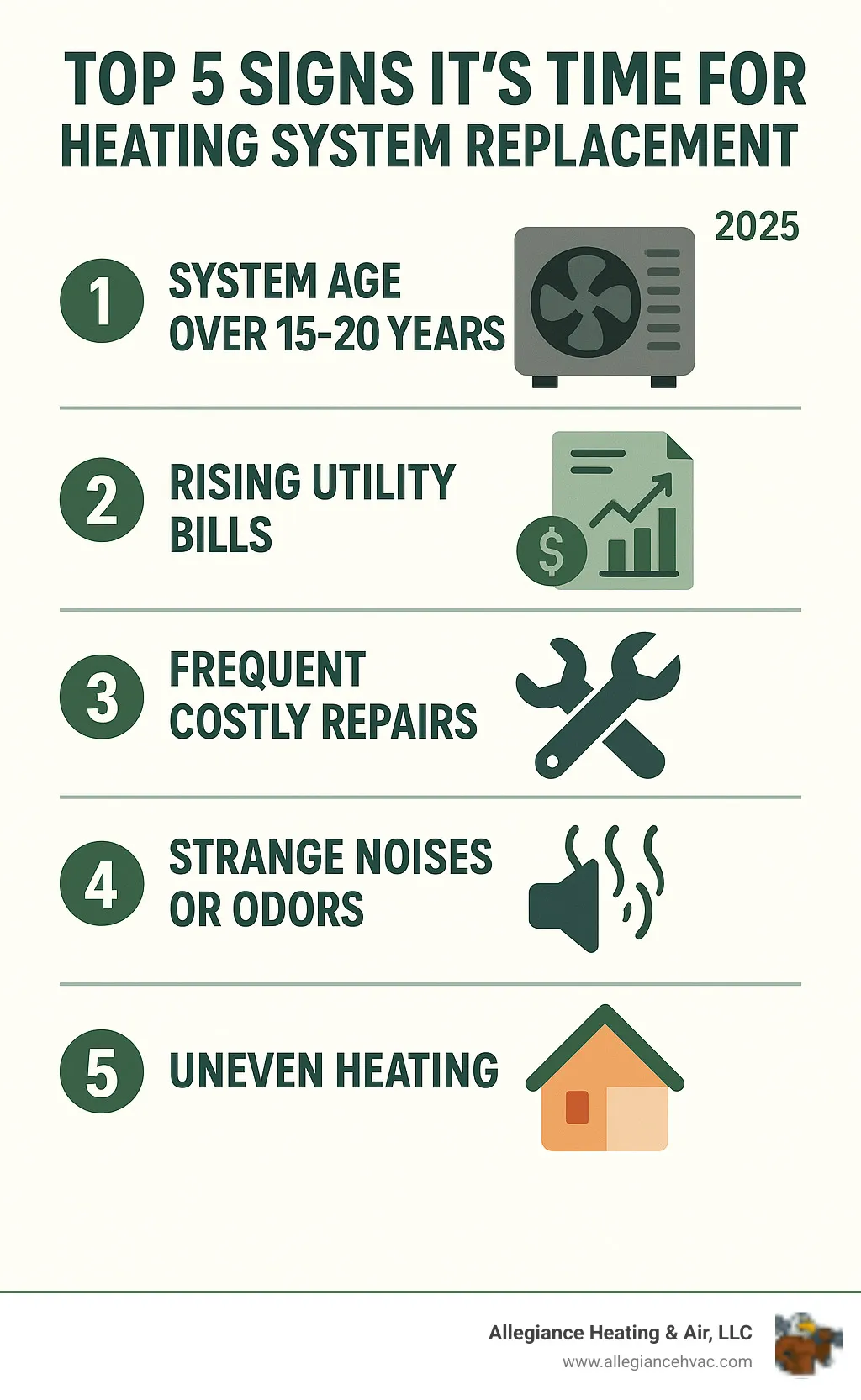 TOP 5 SIGNS IT'S TIME FOR HEATING SYSTEM REPLACEMENT

2025

1 SYSTEM AGE OVER 15-20 YEARS

2 RISING UTILITY BILLS

$

3 FREQUENT COSTLY REPAIRS

4 STRANGE NOISES OR ODORS

5 UNEVEN HEATING

Allegiance Heating & Air, LLC
www.allegiancehvac.com