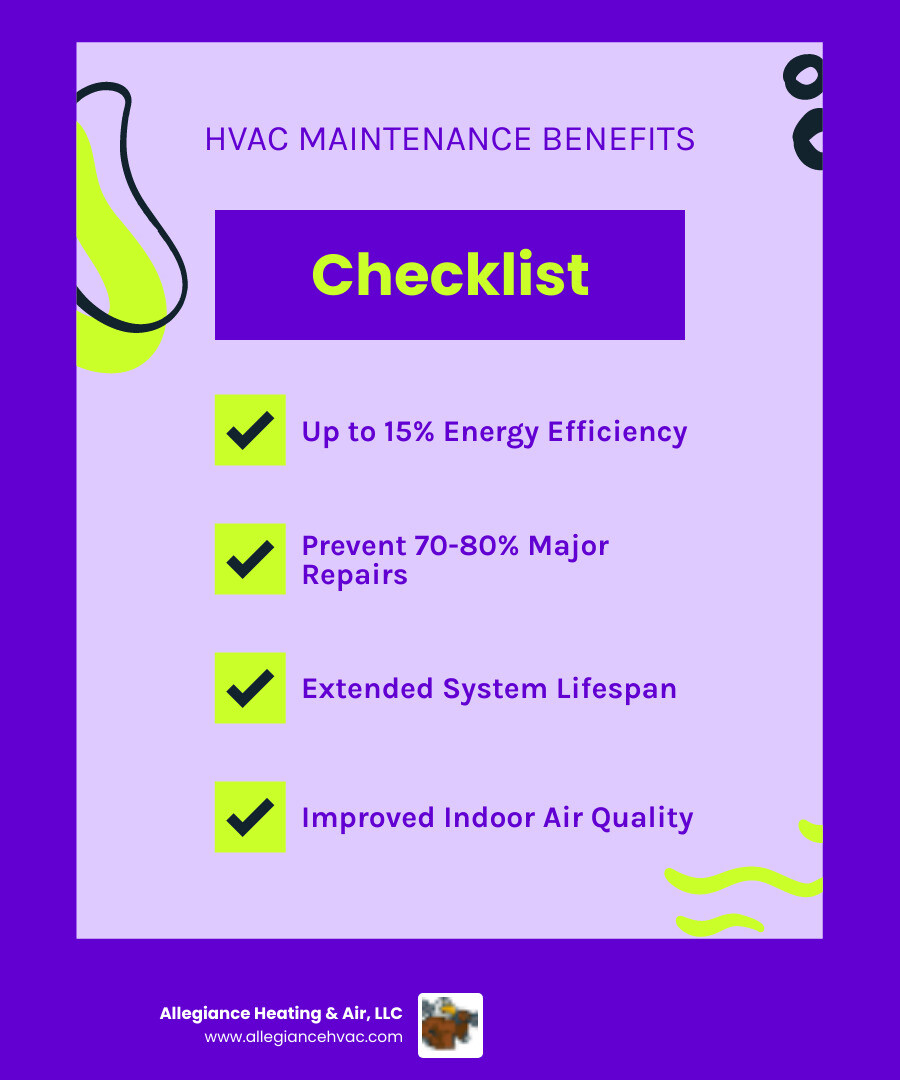 HVAC MAINTENANCE BENEFITS

Checklist

Up to 15% Energy Efficiency

Prevent 70-80% Major Repairs

Extended System Lifespan

Improved Indoor Air Quality

Allegiance Heating & Air, LLC
www.allegiancehvac.com