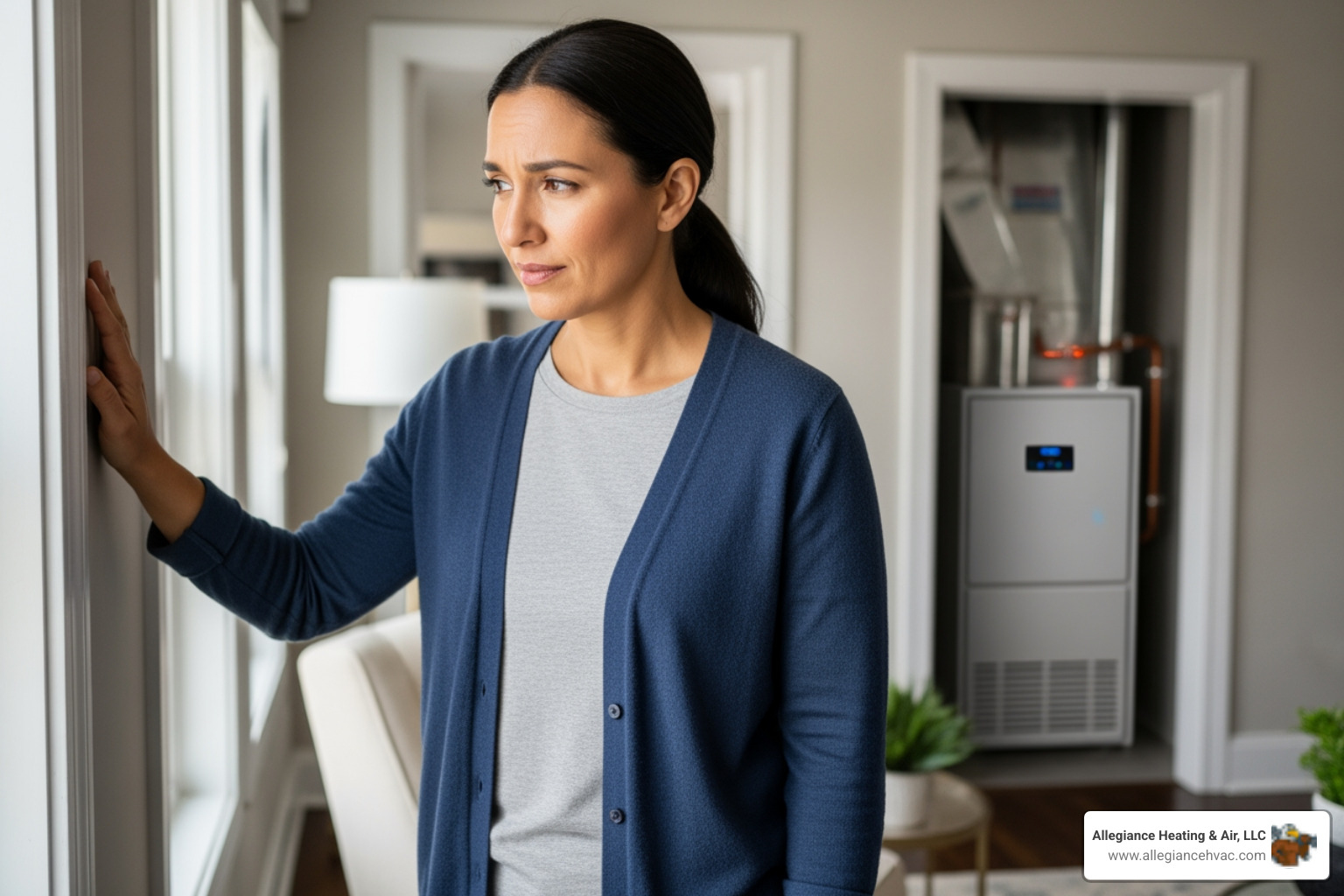 Allegiance Heating & Air, LLC
www.allegiancehvac.com