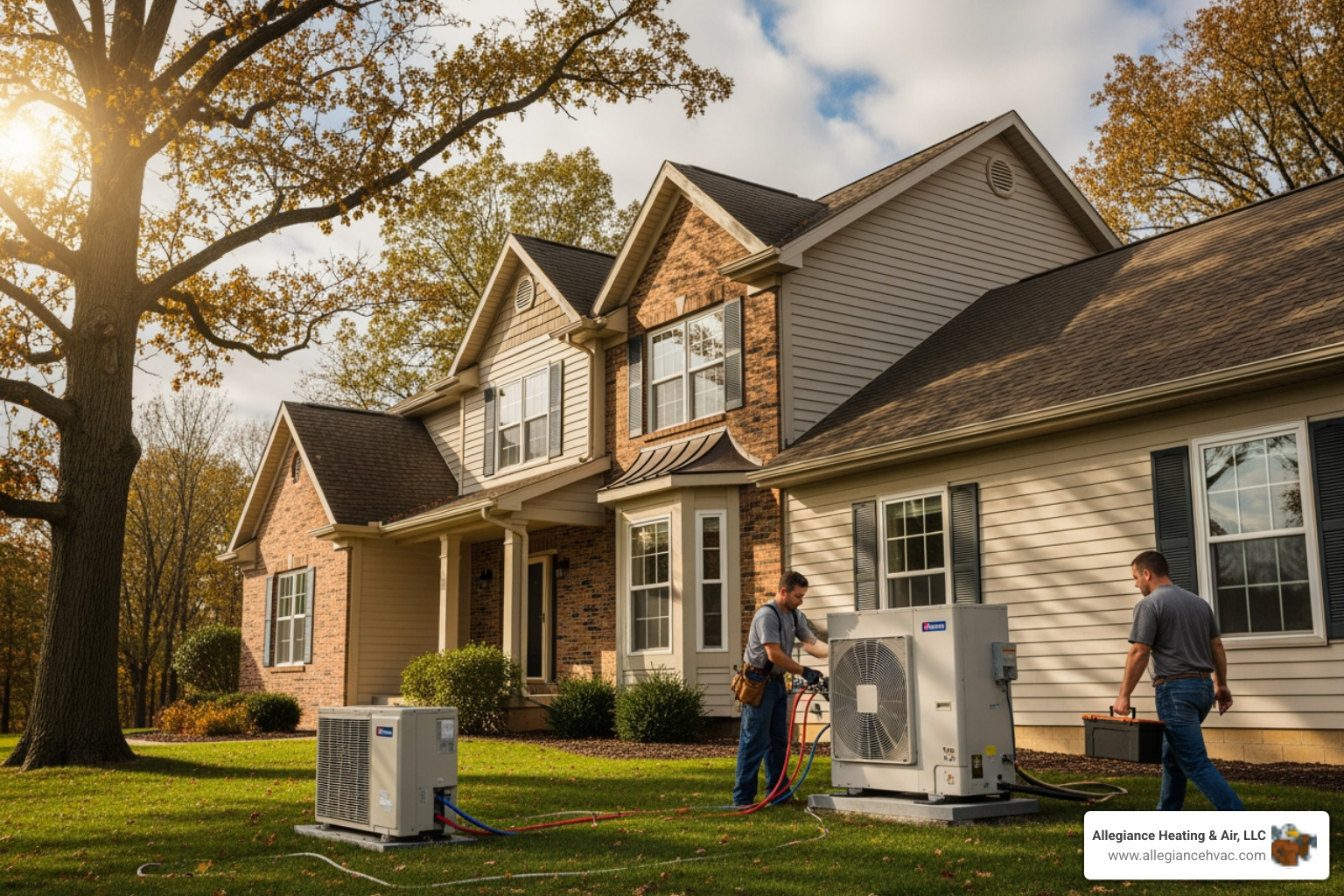 Allegiance Heating & Air, LLC
www.allegiancehvac.com