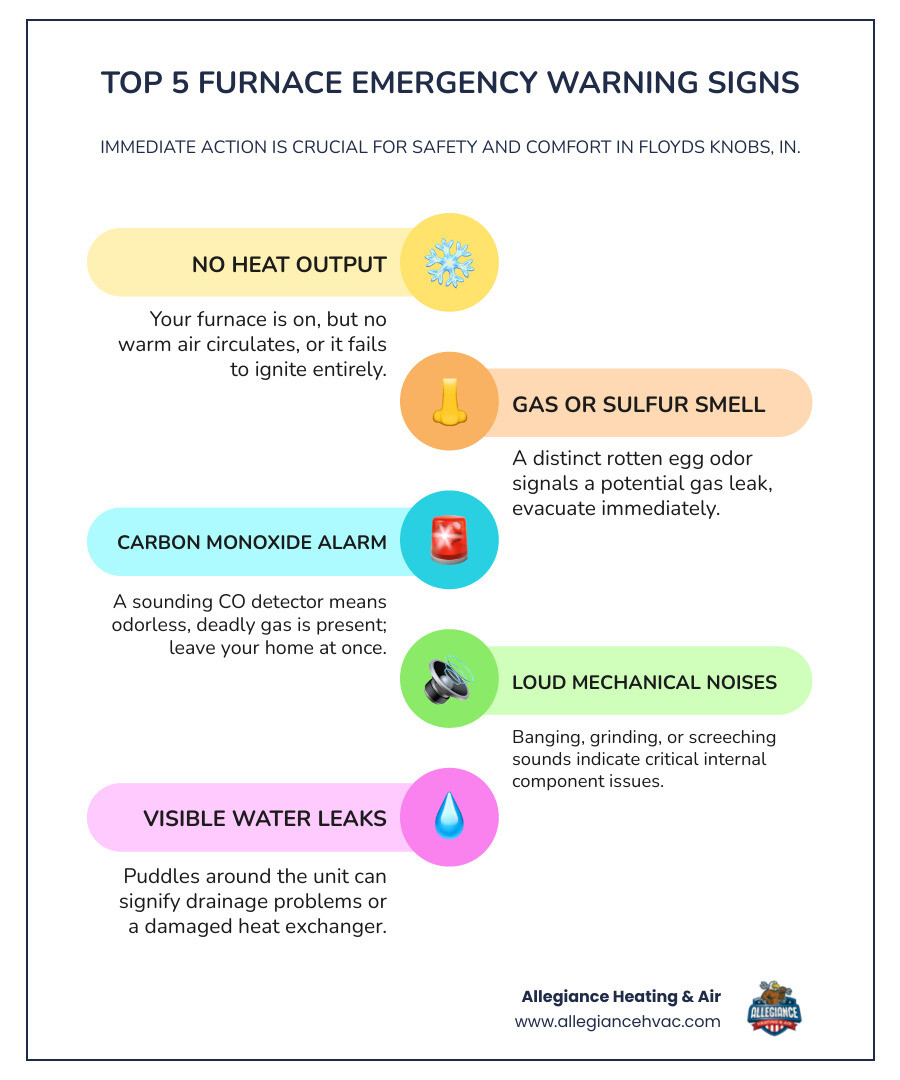 TOP 5 FURNACE EMERGENCY WARNING SIGNS

IMMEDIATE ACTION IS CRUCIAL FOR SAFETY AND COMFORT IN FLOYDS KNOBS, IN.

NO HEAT OUTPUT

Your furnace is on, but no warm air circulates, or it fails to ignite entirely.

GAS OR SULFUR SMELL

A distinct rotten egg odor signals a potential gas leak, evacuate immediately.

CARBON MONOXIDE ALARM

A sounding CO detector means odorless, deadly gas is present; leave your home at once.

LOUD MECHANICAL NOISES

Banging, grinding, or screeching sounds indicate critical internal component issues.

VISIBLE WATER LEAKS

Puddles around the unit can signify drainage problems or a damaged heat exchanger.

Allegiance Heating & Air
www.allegiancehvac.com

ALLEGIANCE