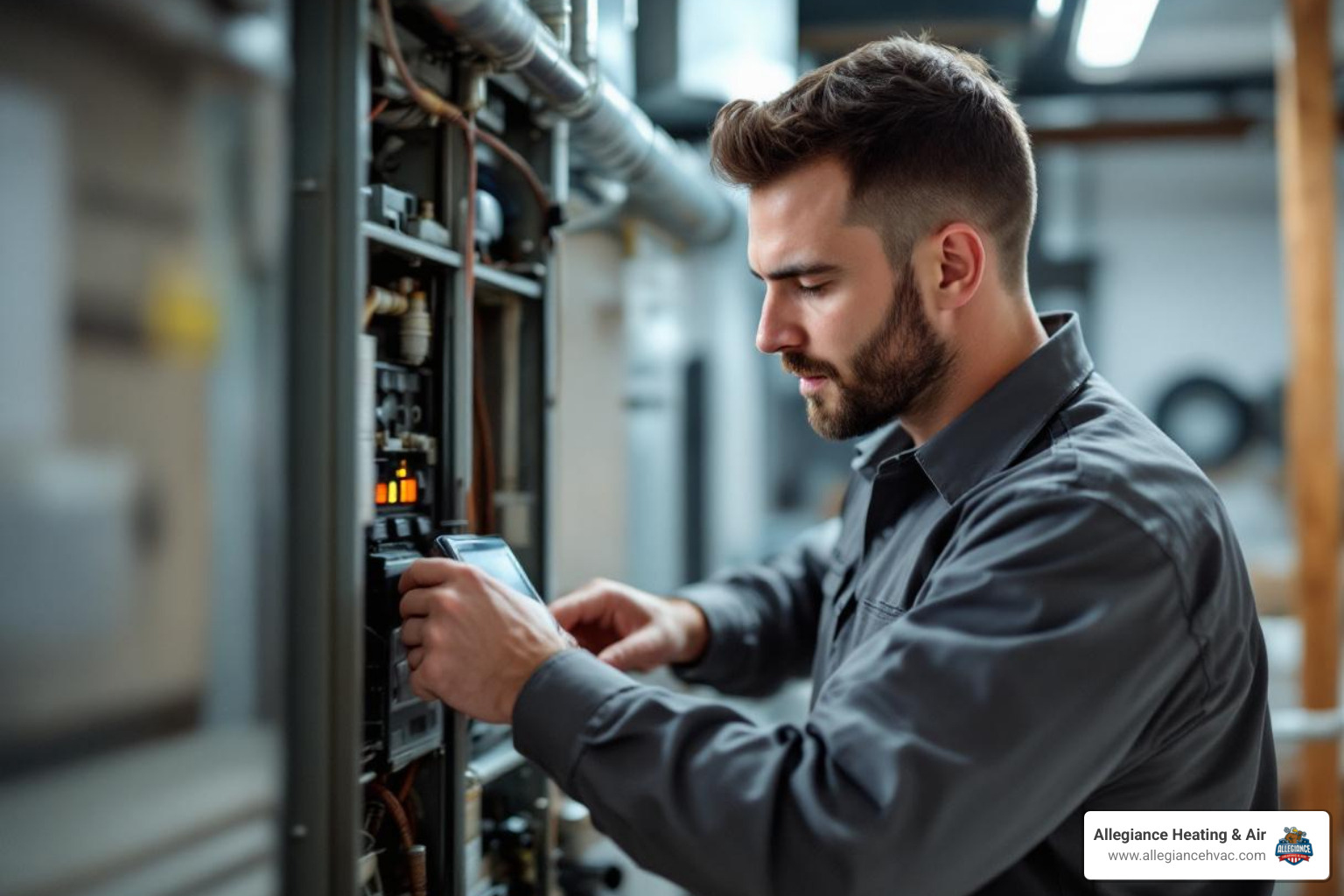 Allegiance Heating & Air
www.allegiancehvac.com
ALLEGIANCE