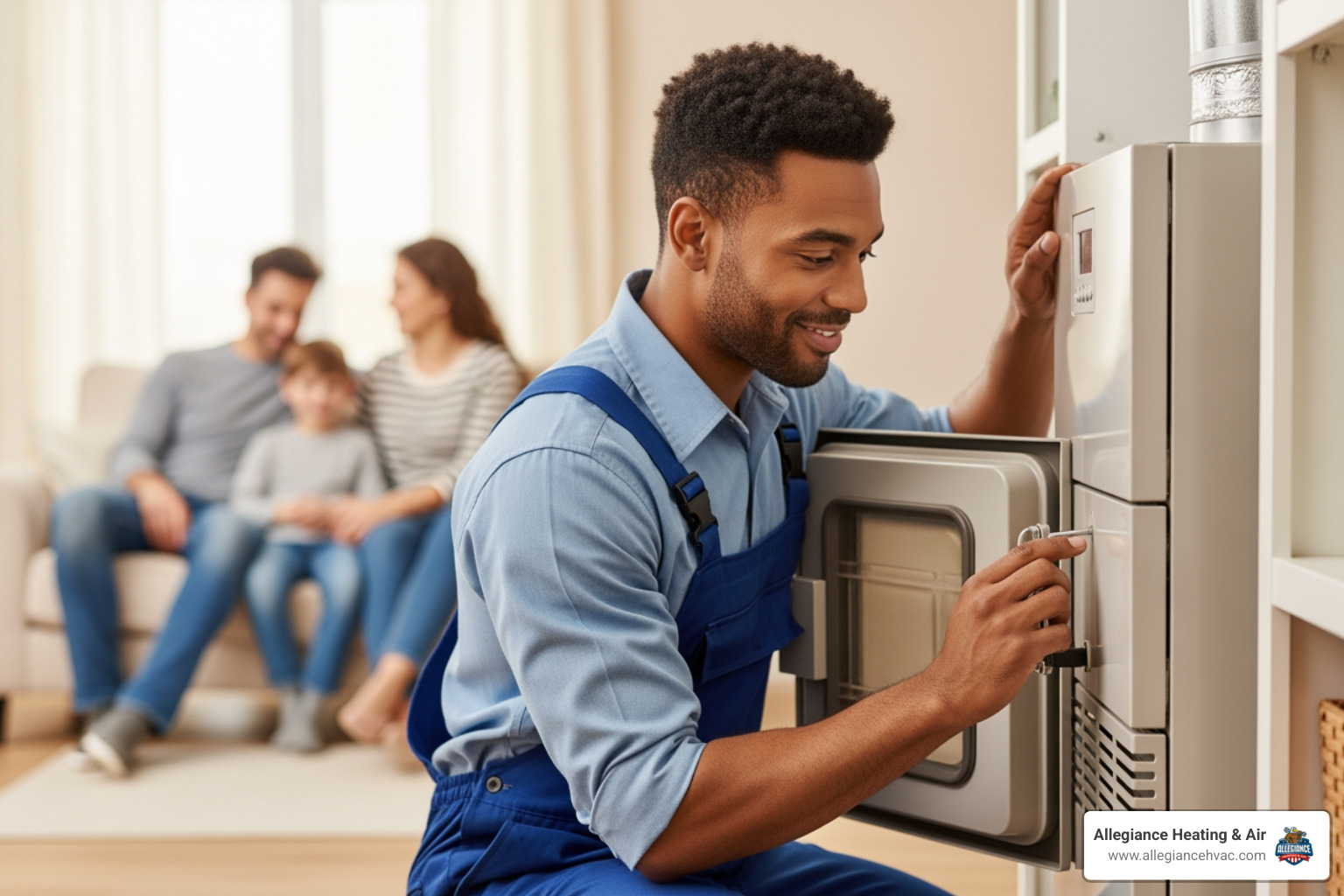 Allegiance Heating & Air
www.allegiancehvac.com
ALLEGIANCE