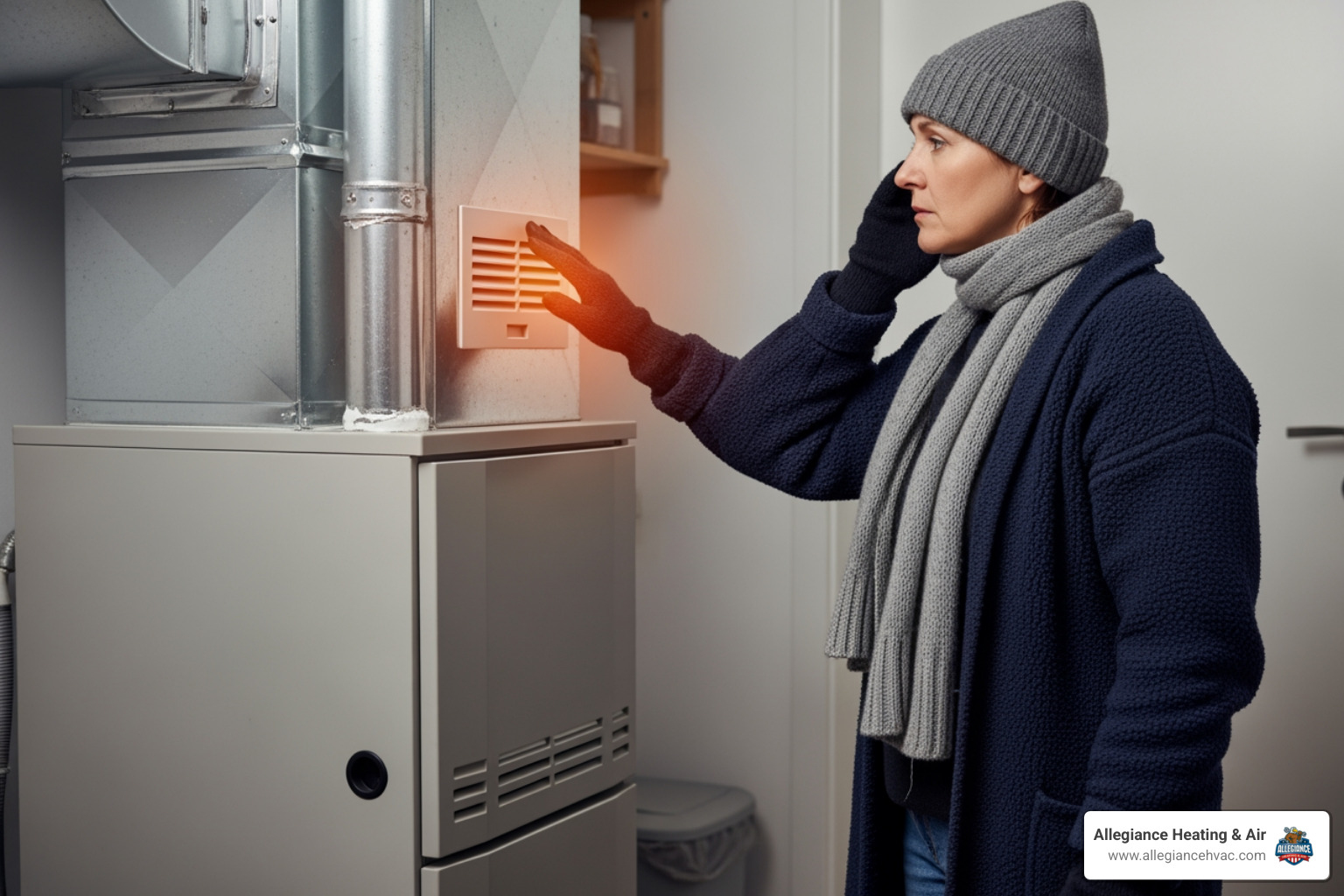 Allegiance Heating & Air
www.allegiancehvac.com
ALLEGIANCE