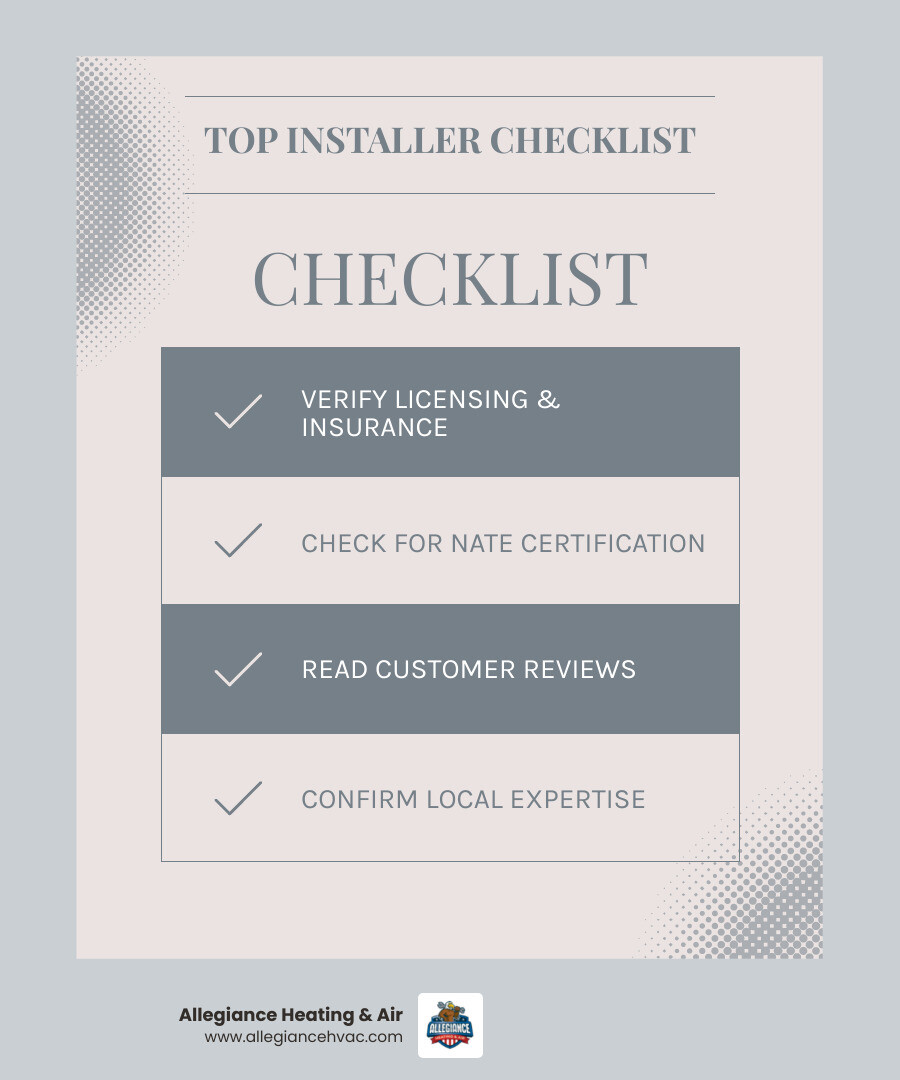 TOP INSTALLER CHECKLIST

CHECKLIST

VERIFY LICENSING & INSURANCE

CHECK FOR NATE CERTIFICATION

READ CUSTOMER REVIEWS

CONFIRM LOCAL EXPERTISE

Allegiance Heating & Air
www.allegiancehvac.com

ALLEGIANCE