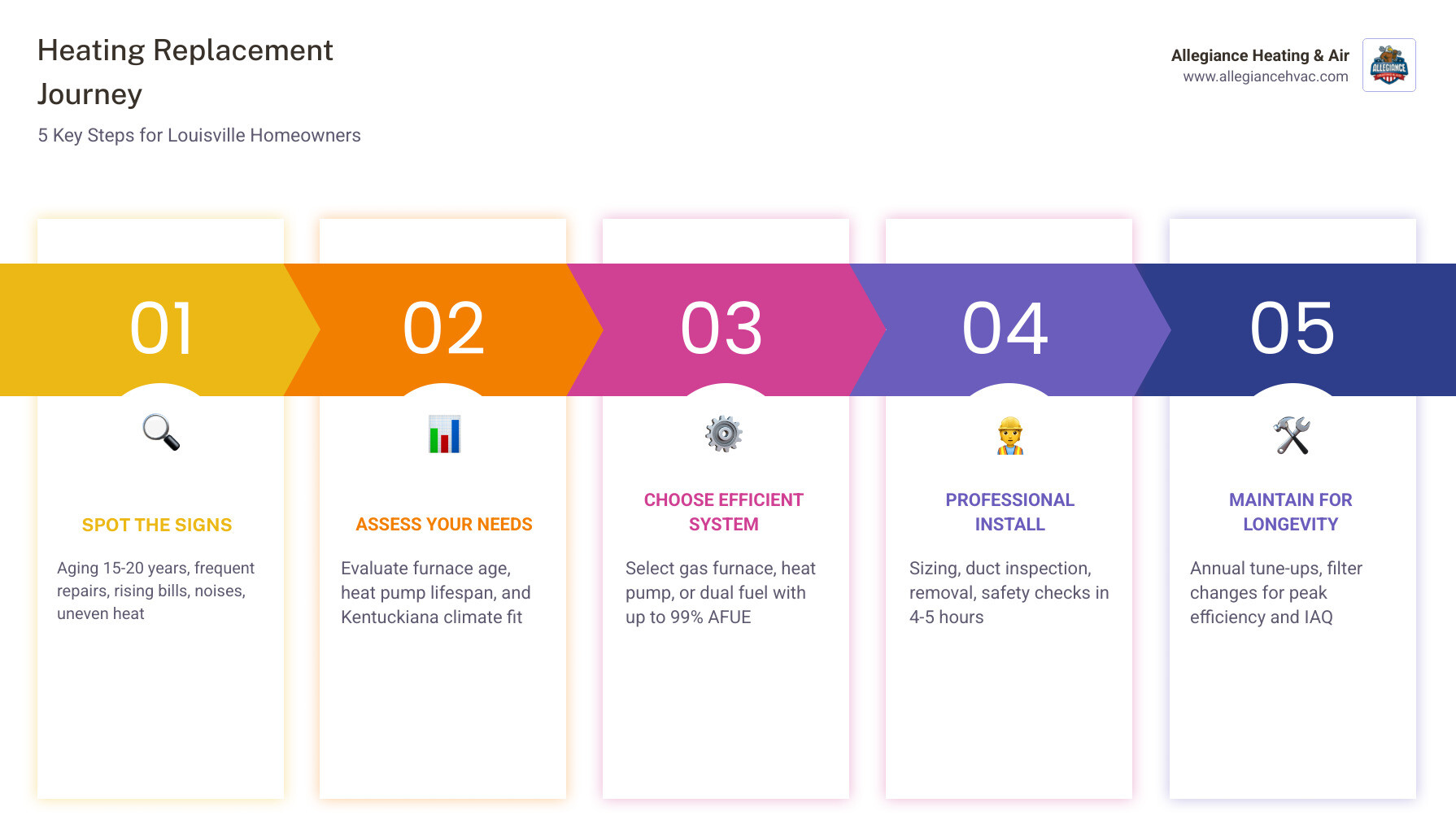 Heating Replacement Journey

5 Key Steps for Louisville Homeowners

Allegiance Heating & Air
www.allegiancehvac.com

ALLEGIANCE

01

SPOT THE SIGNS

Aging 15-20 years, frequent repairs, rising bills, noises, uneven heat

02

ASSESS YOUR NEEDS

Evaluate furnace age, heat pump lifespan, and Kentuckiana climate fit

03

CHOOSE EFFICIENT SYSTEM

Select gas furnace, heat pump, or dual fuel with up to 99% AFUE

04

PROFESSIONAL INSTALL

Sizing, duct inspection, removal, safety checks in 4-5 hours

05

MAINTAIN FOR LONGEVITY

Annual tune-ups, filter changes for peak efficiency and IAQ