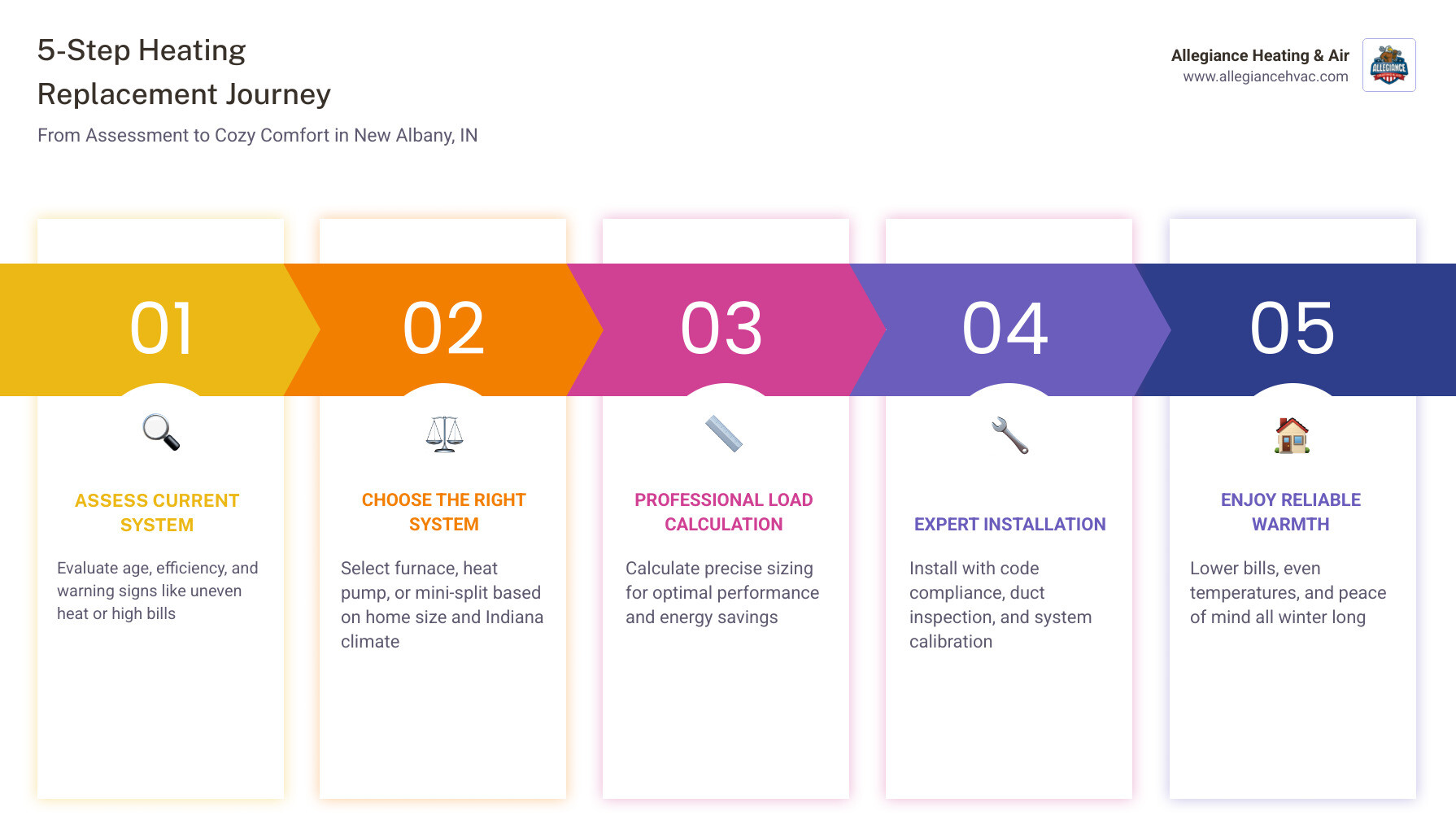 5-Step Heating Replacement Journey

From Assessment to Cozy Comfort in New Albany, IN

Allegiance Heating & Air
www.allegiancehvac.com

ALLEGIANCE

01

ASSESS CURRENT SYSTEM

Evaluate age, efficiency, and warning signs like uneven heat or high bills

02

CHOOSE THE RIGHT SYSTEM

Select furnace, heat pump, or mini-split based on home size and Indiana climate

03

PROFESSIONAL LOAD CALCULATION

Calculate precise sizing for optimal performance and energy savings

04

EXPERT INSTALLATION

Install with code compliance, duct inspection, and system calibration

05

ENJOY RELIABLE WARMTH

Lower bills, even temperatures, and peace of mind all winter long