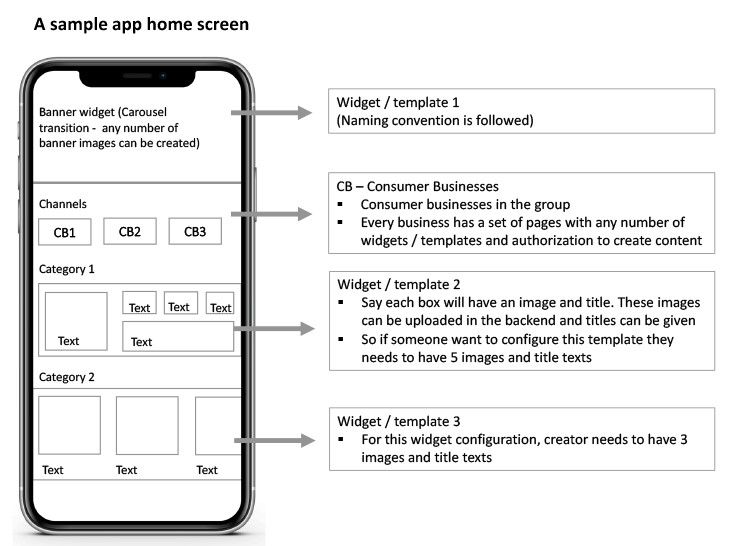 A sample app home screen

Banner widget (Carousel transition - any number of banner images can be created)

Channels

CB1 CB2 CB3

Category 1

Text Text Text

Text

Text

Category 2

Text Text Text

Widget / template 1
(Naming convention is followed)

CB – Consumer Businesses
▪ Consumer businesses in the group
▪ Every business has a set of pages with any number of widgets / templates and authorization to create content

Widget / template 2
▪ Say each box will have an image and title. These images can be uploaded in the backend and titles can be given
▪ So if someone want to configure this template they needs to have 5 images and title texts

Widget / template 3
▪ For this widget configuration, creator needs to have 3 images and title texts