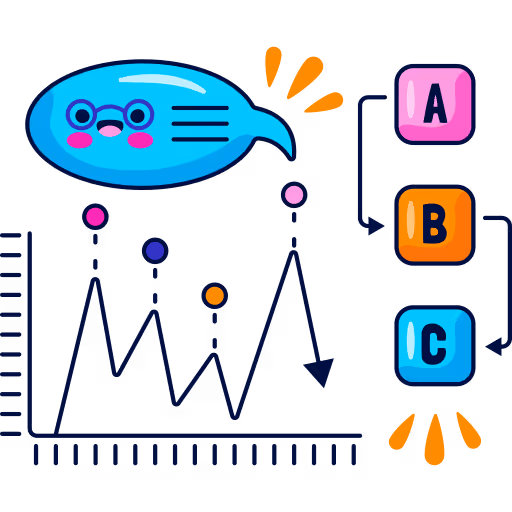 A
B
C