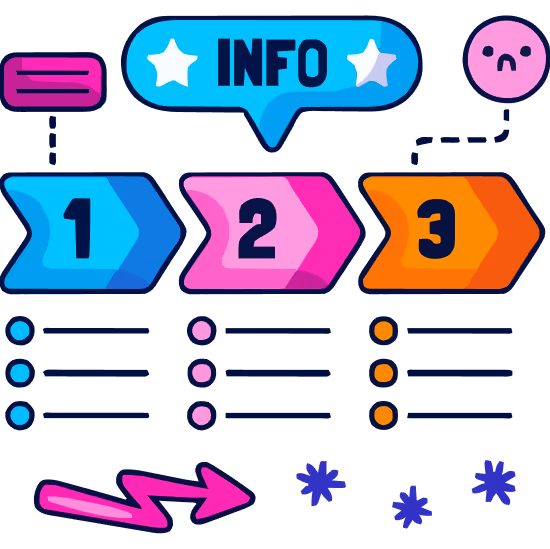 INFO

1

2

3