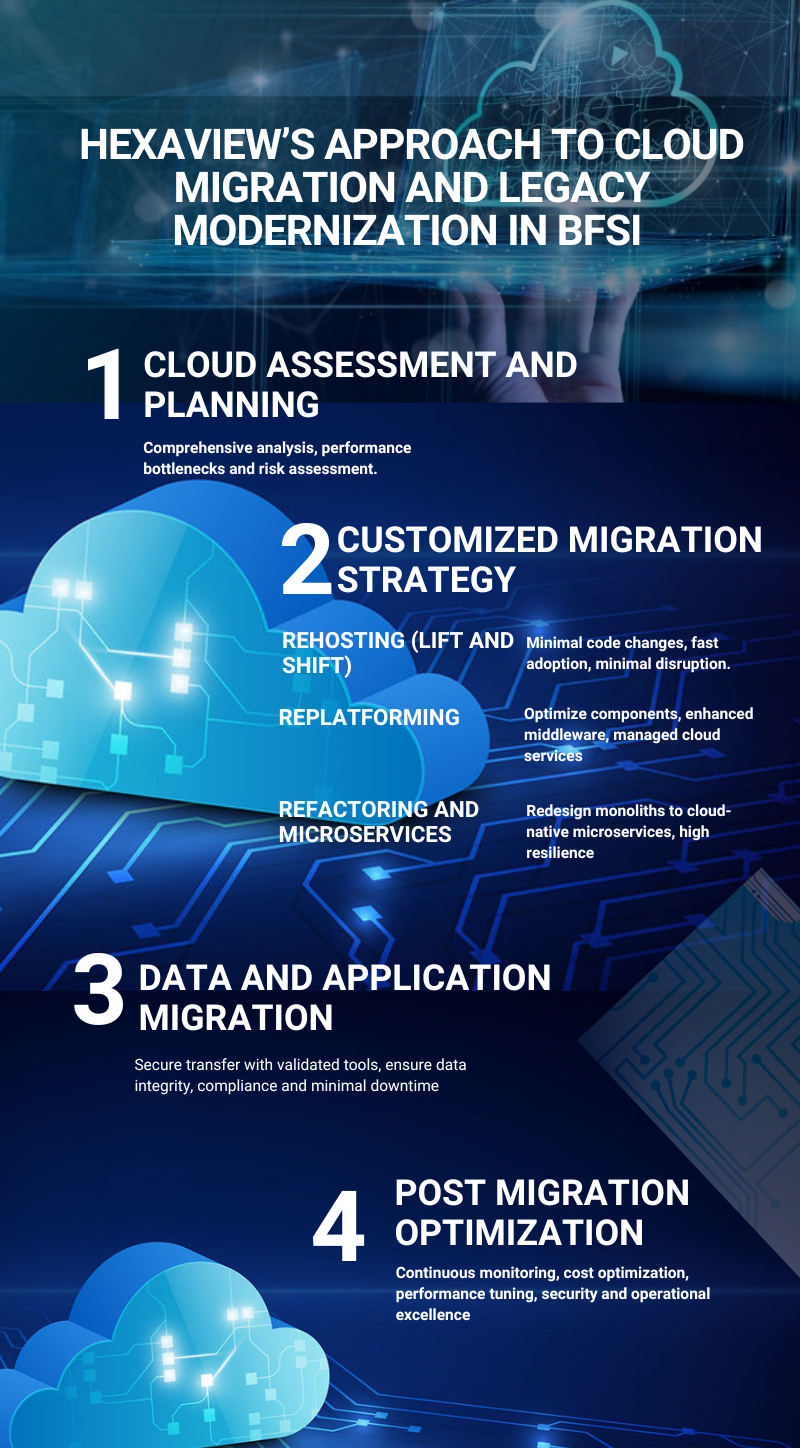 HEXAVIEW'S APPROACH TO CLOUD MIGRATION AND LEGACY MODERNIZATION IN BFSI

1 CLOUD ASSESSMENT AND PLANNING

Comprehensive analysis, performance bottlenecks and risk assessment.

2 CUSTOMIZED MIGRATION STRATEGY

REHOSTING (LIFT AND SHIFT)

Minimal code changes, fast adoption, minimal disruption.

REPLATFORMING

Optimize components, enhanced middleware, managed cloud services

REFACTORING AND MICROSERVICES

Redesign monoliths to cloud-native microservices, high resilience

3 DATA AND APPLICATION MIGRATION

Secure transfer with validated tools, ensure data integrity, compliance and minimal downtime

4 POST MIGRATION OPTIMIZATION

Continuous monitoring, cost optimization, performance tuning, security and operational excellence