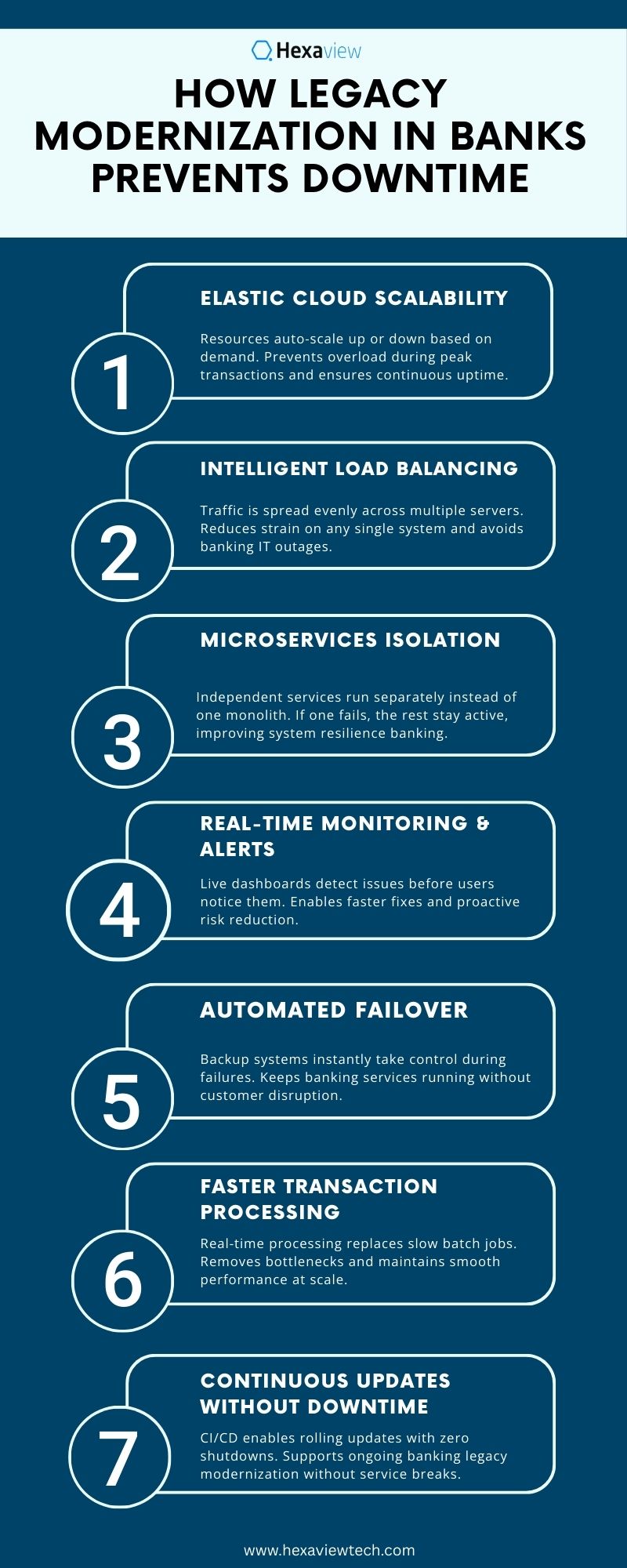 Hexaview

HOW LEGACY MODERNIZATION IN BANKS PREVENTS DOWNTIME

1

ELASTIC CLOUD SCALABILITY

Resources auto-scale up or down based on demand. Prevents overload during peak transactions and ensures continuous uptime.

2

INTELLIGENT LOAD BALANCING

Traffic is spread evenly across multiple servers. Reduces strain on any single system and avoids banking IT outages.

3

MICROSERVICES ISOLATION

Independent services run separately instead of one monolith. If one fails, the rest stay active, improving system resilience banking.

4

REAL-TIME MONITORING & ALERTS

Live dashboards detect issues before users notice them. Enables faster fixes and proactive risk reduction.

5

AUTOMATED FAILOVER

Backup systems instantly take control during failures. Keeps banking services running without customer disruption.

6

FASTER TRANSACTION PROCESSING

Real-time processing replaces slow batch jobs. Removes bottlenecks and maintains smooth performance at scale.

7

CONTINUOUS UPDATES WITHOUT DOWNTIME

CI/CD enables rolling updates with zero shutdowns. Supports ongoing banking legacy modernization without service breaks.

www.hexaviewtech.com