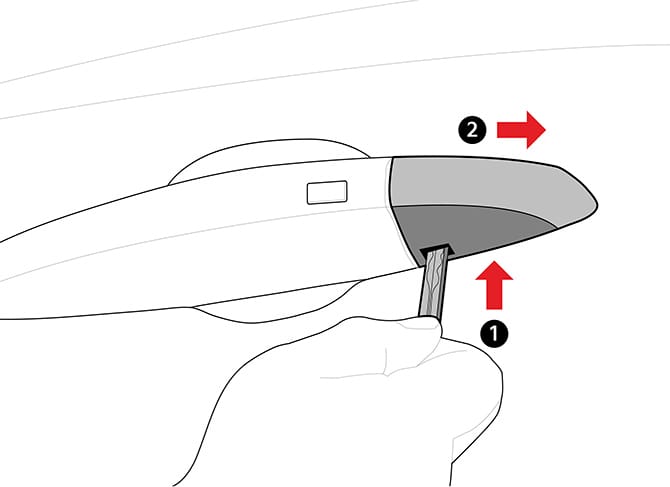 2

1