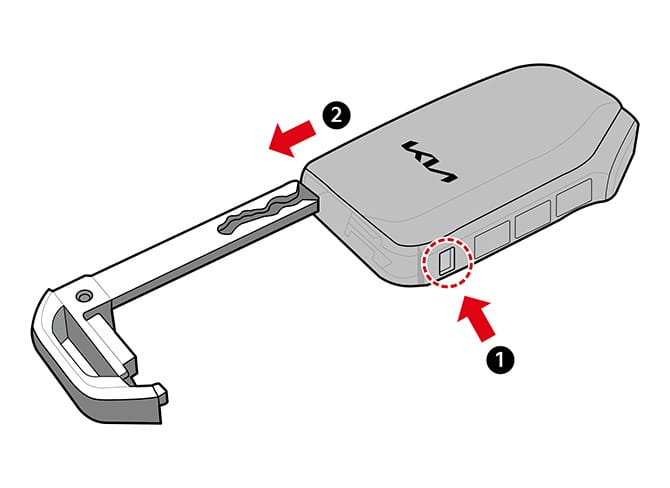 2

KIA

1