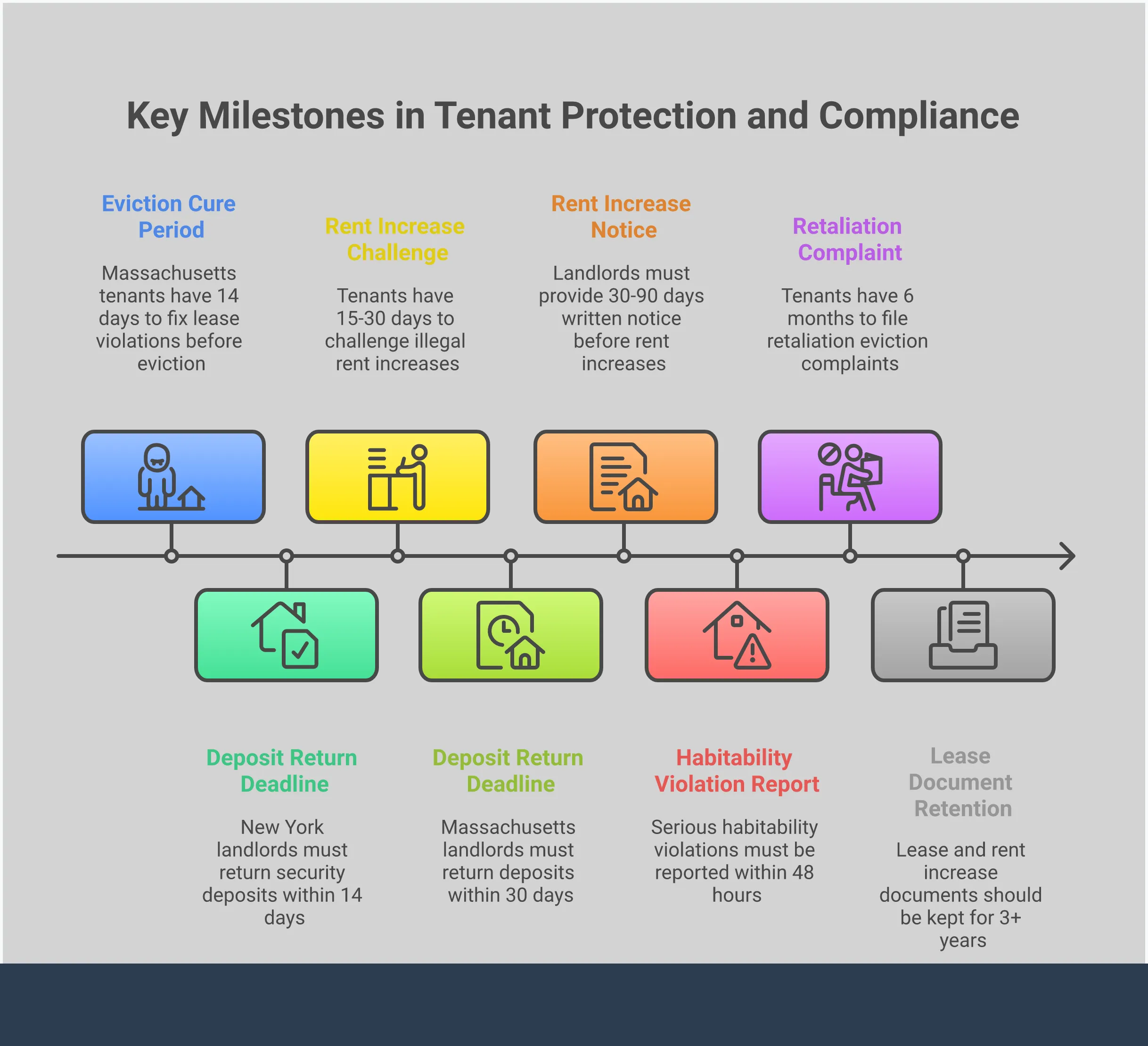 Key Milestones in Tenant Protection and Compliance

Eviction Cure Period

Massachusetts tenants have 14 days to fix lease violations before eviction

Rent Increase Challenge

Tenants have 15-30 days to challenge illegal rent increases

Rent Increase Notice

Landlords must provide 30-90 days written notice before rent increases

Retaliation Complaint

Tenants have 6 months to file retaliation eviction complaints

Deposit Return Deadline

New York landlords must return security deposits within 14 days

Deposit Return Deadline

Massachusetts landlords must return deposits within 30 days

Habitability Violation Report

Serious habitability violations must be reported within 48 hours

Lease Document Retention

Lease and rent increase documents should be kept for 3+ years