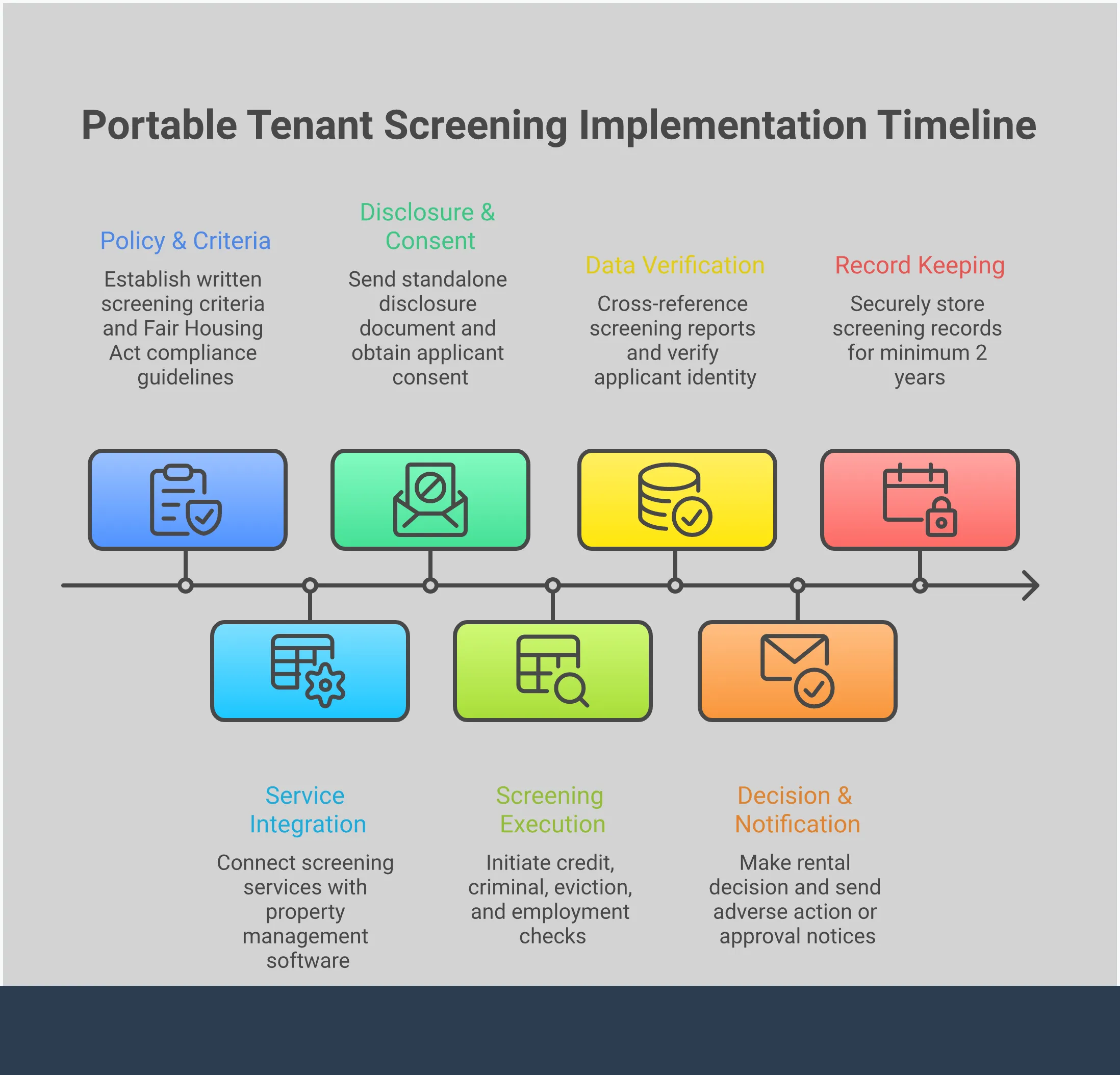 Portable Tenant Screening Implementation Timeline

Policy & Criteria

Establish written screening criteria and Fair Housing Act compliance guidelines

Disclosure & Consent

Send standalone disclosure document and obtain applicant consent

Data Verification

Cross-reference screening reports and verify applicant identity

Record Keeping

Securely store screening records for minimum 2 years

Service Integration

Connect screening services with property management software

Screening Execution

Initiate credit, criminal, eviction, and employment checks

Decision & Notification

Make rental decision and send adverse action or approval notices