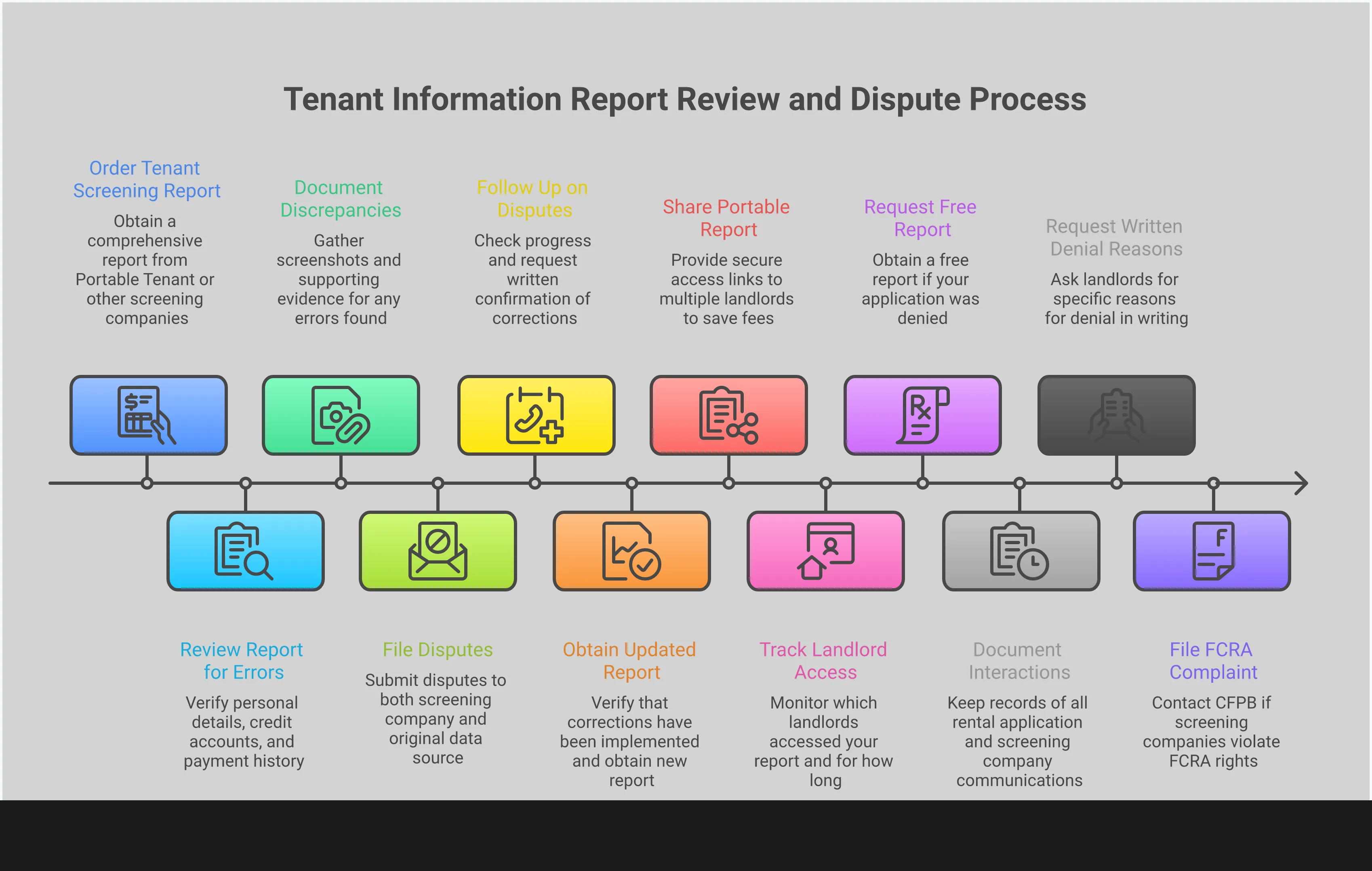 Tenant Information Report Review and Dispute Process

Order Tenant Screening Report
Obtain a comprehensive report from Portable Tenant or other screening companies

Document Discrepancies
Gather screenshots and supporting evidence for any errors found

Follow Up on Disputes
Check progress and request written confirmation of corrections

Share Portable Report
Provide secure access links to multiple landlords to save fees

Request Free Report
Obtain a free report if your application was denied

Request Written Denial Reasons
Ask landlords for specific reasons for denial in writing

Review Report for Errors
Verify personal details, credit accounts, and payment history

File Disputes
Submit disputes to both screening company and original data source

Obtain Updated Report
Verify that corrections have been implemented and obtain new report

Track Landlord Access
Monitor which landlords accessed your report and for how long

Document Interactions
Keep records of all rental application and screening company communications

File FCRA Complaint
Contact CFPB if screening companies violate FCRA rights