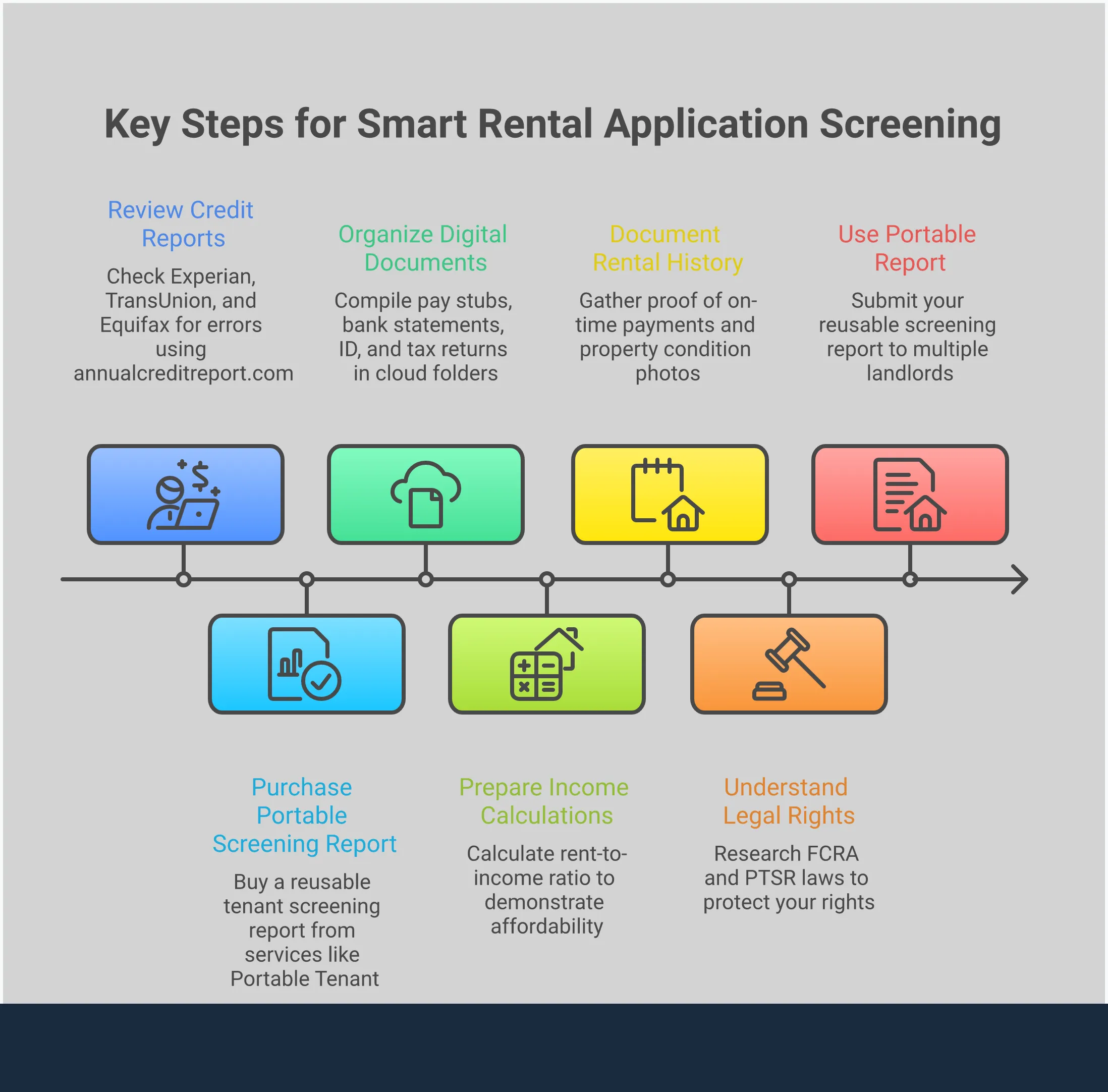 Key Steps for Smart Rental Application Screening

Review Credit Reports

Check Experian, TransUnion, and Equifax for errors using annualcreditreport.com

Organize Digital Documents

Compile pay stubs, bank statements, ID, and tax returns in cloud folders

Document Rental History

Gather proof of on-time payments and property condition photos

Use Portable Report

Submit your reusable screening report to multiple landlords

Purchase Portable Screening Report

Buy a reusable tenant screening report from services like Portable Tenant

Prepare Income Calculations

Calculate rent-to-income ratio to demonstrate affordability

Understand Legal Rights

Research FCRA and PTSR laws to protect your rights