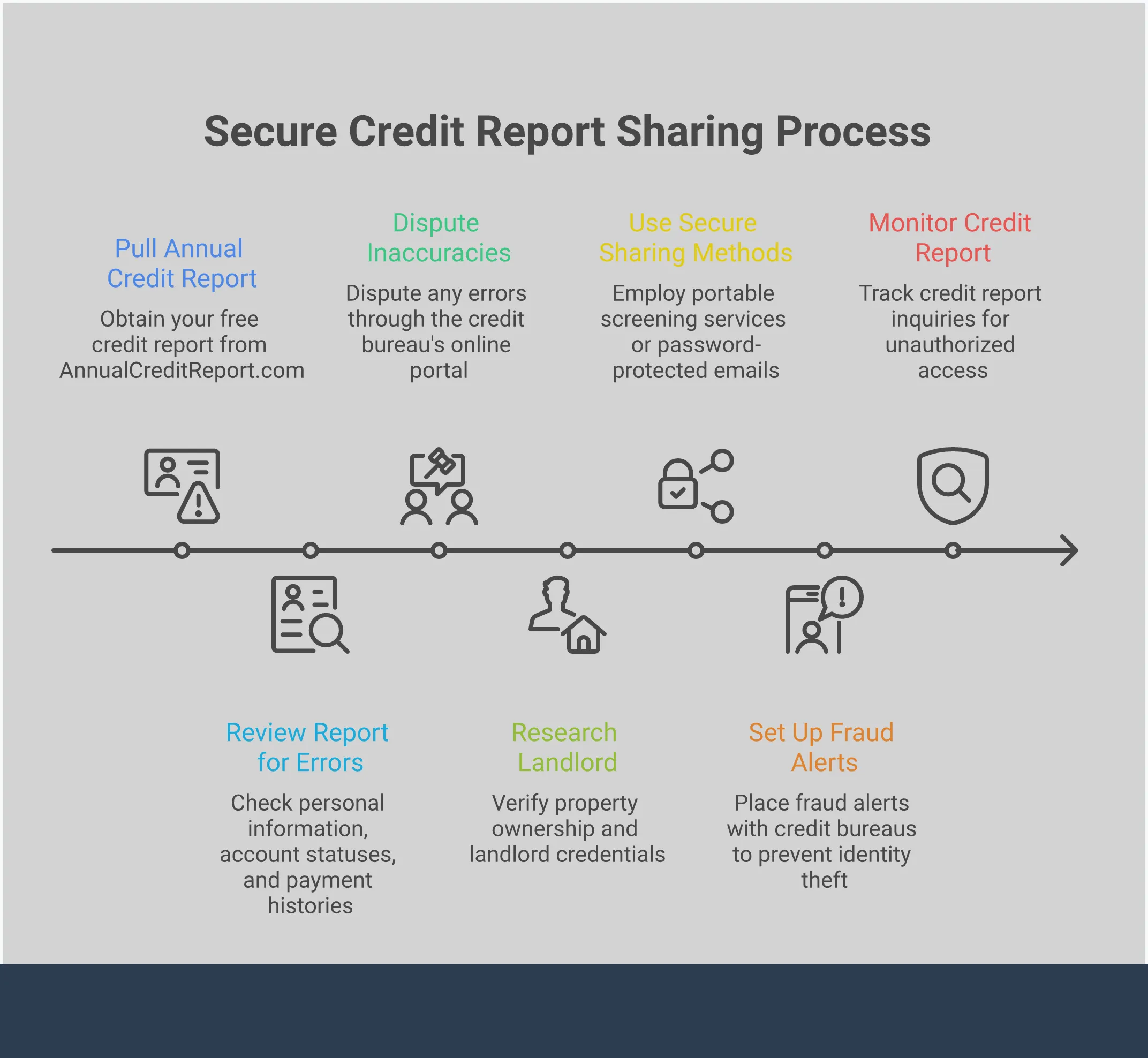 Secure Credit Report Sharing Process

Pull Annual Credit Report

Obtain your free credit report from AnnualCreditReport.com

Review Report for Errors

Check personal information, account statuses, and payment histories

Dispute Inaccuracies

Dispute any errors through the credit bureau's online portal

Research Landlord

Verify property ownership and landlord credentials

Use Secure Sharing Methods

Employ portable screening services or password-protected emails

Set Up Fraud Alerts

Place fraud alerts with credit bureaus to prevent identity theft

Monitor Credit Report

Track credit report inquiries for unauthorized access