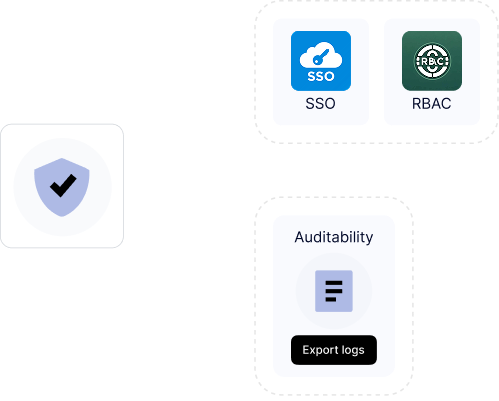 SSO
SSO

RBAC
RBAC

Auditability

Export logs